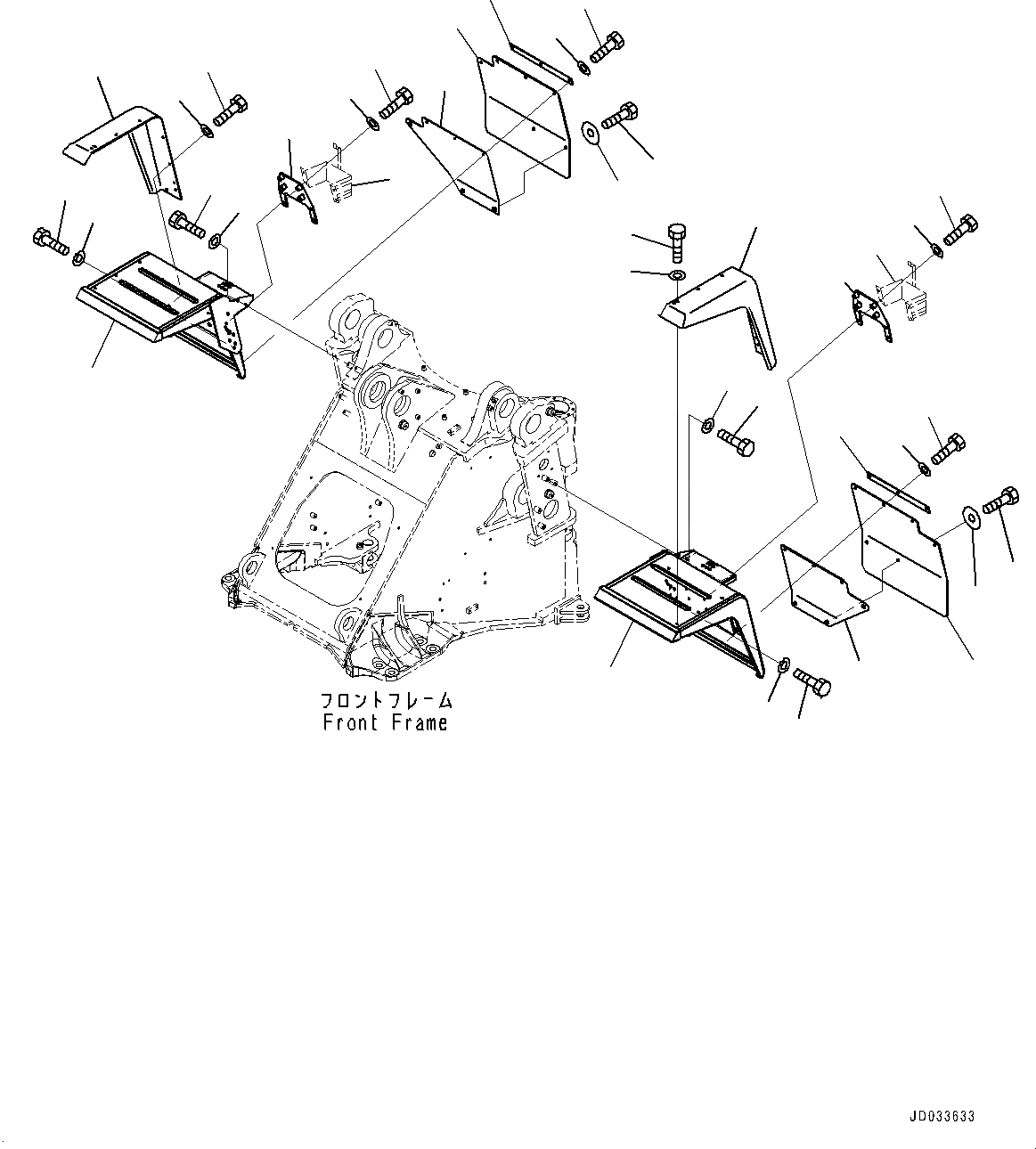 フロントフレーム
Front Frame

JD033633