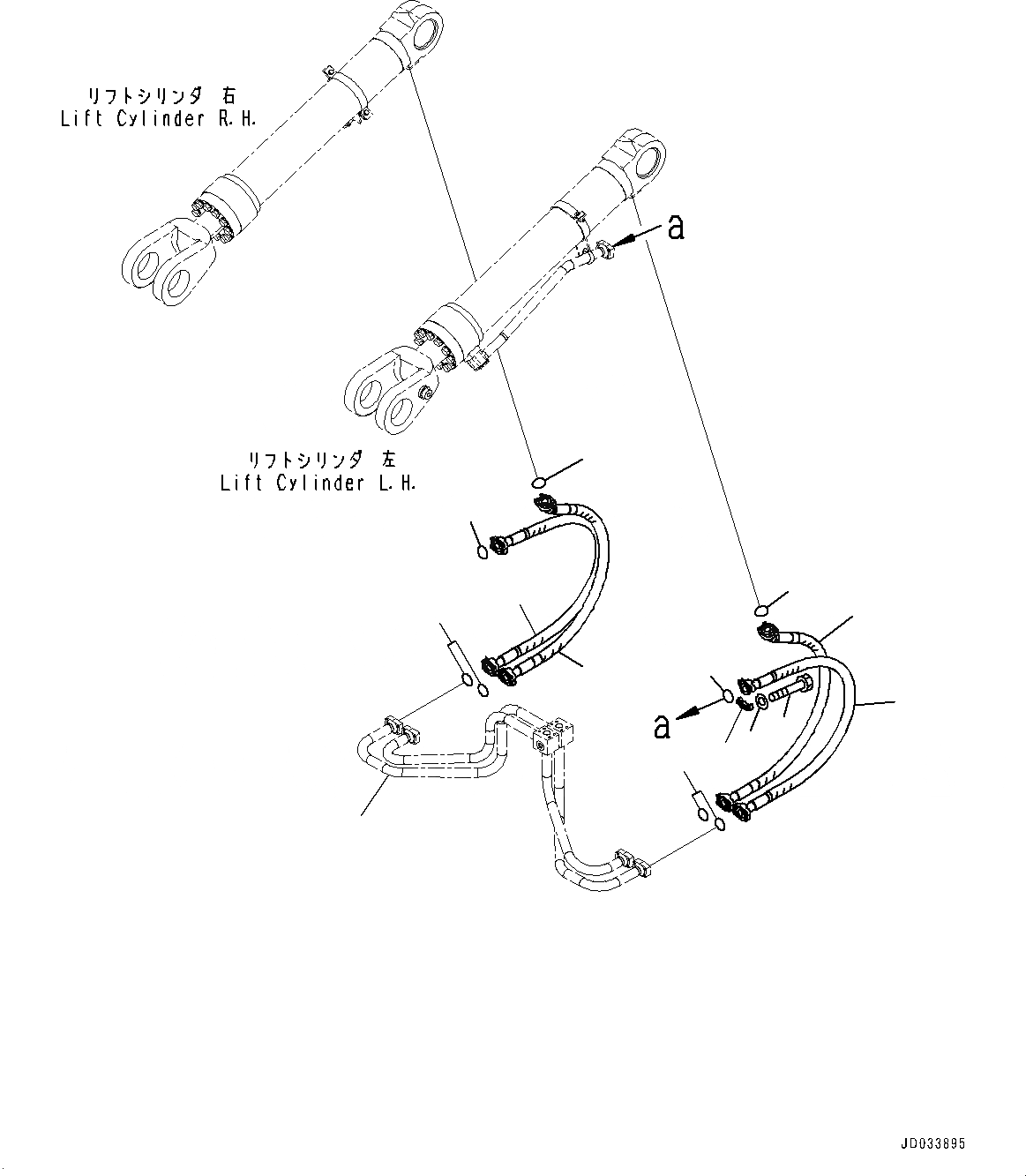 リフトシリンダ 右
Lift Cylinder R.H.

a

リフトシリンダ 左
Lift Cylinder L.H.

a

JD033895