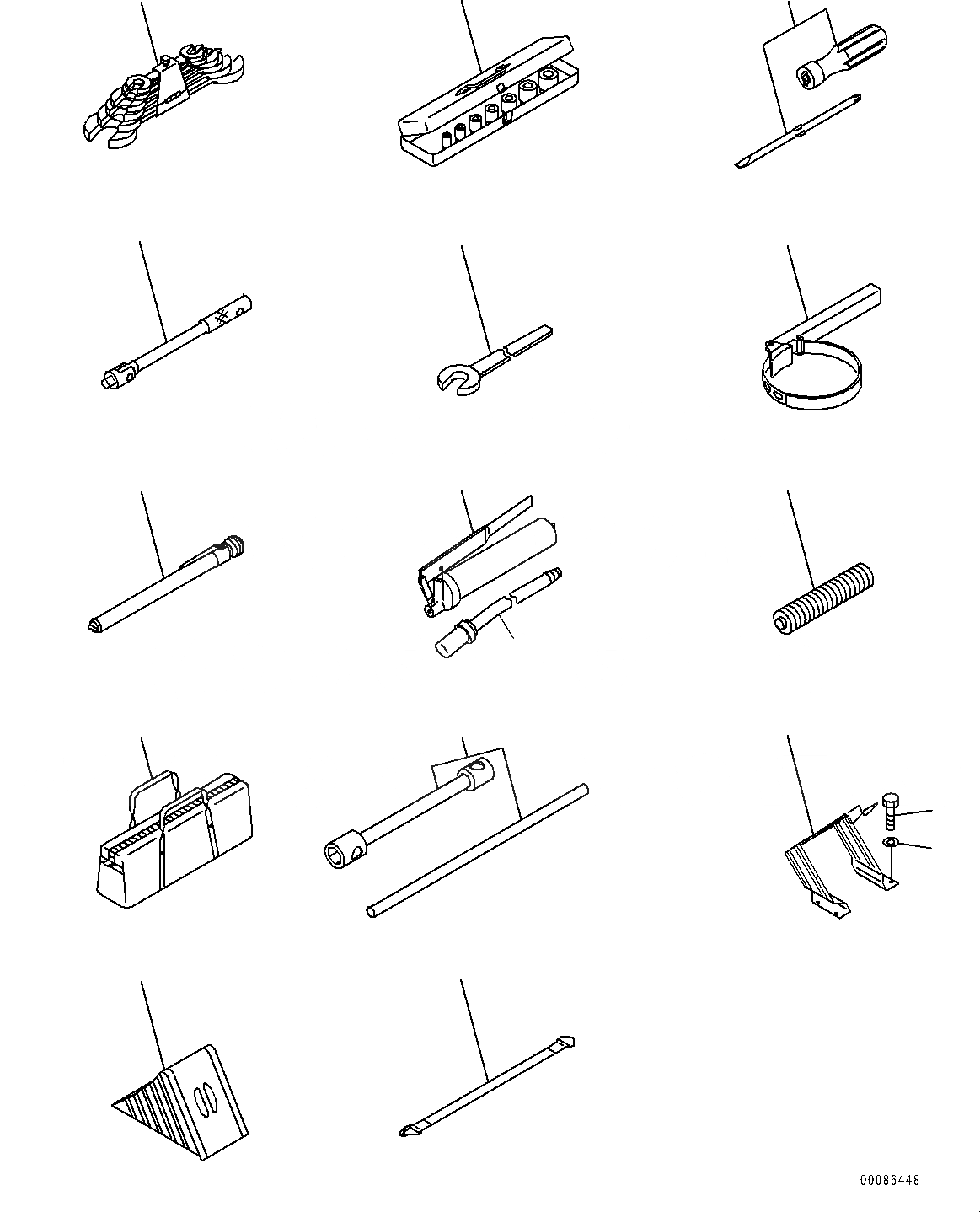 00086448