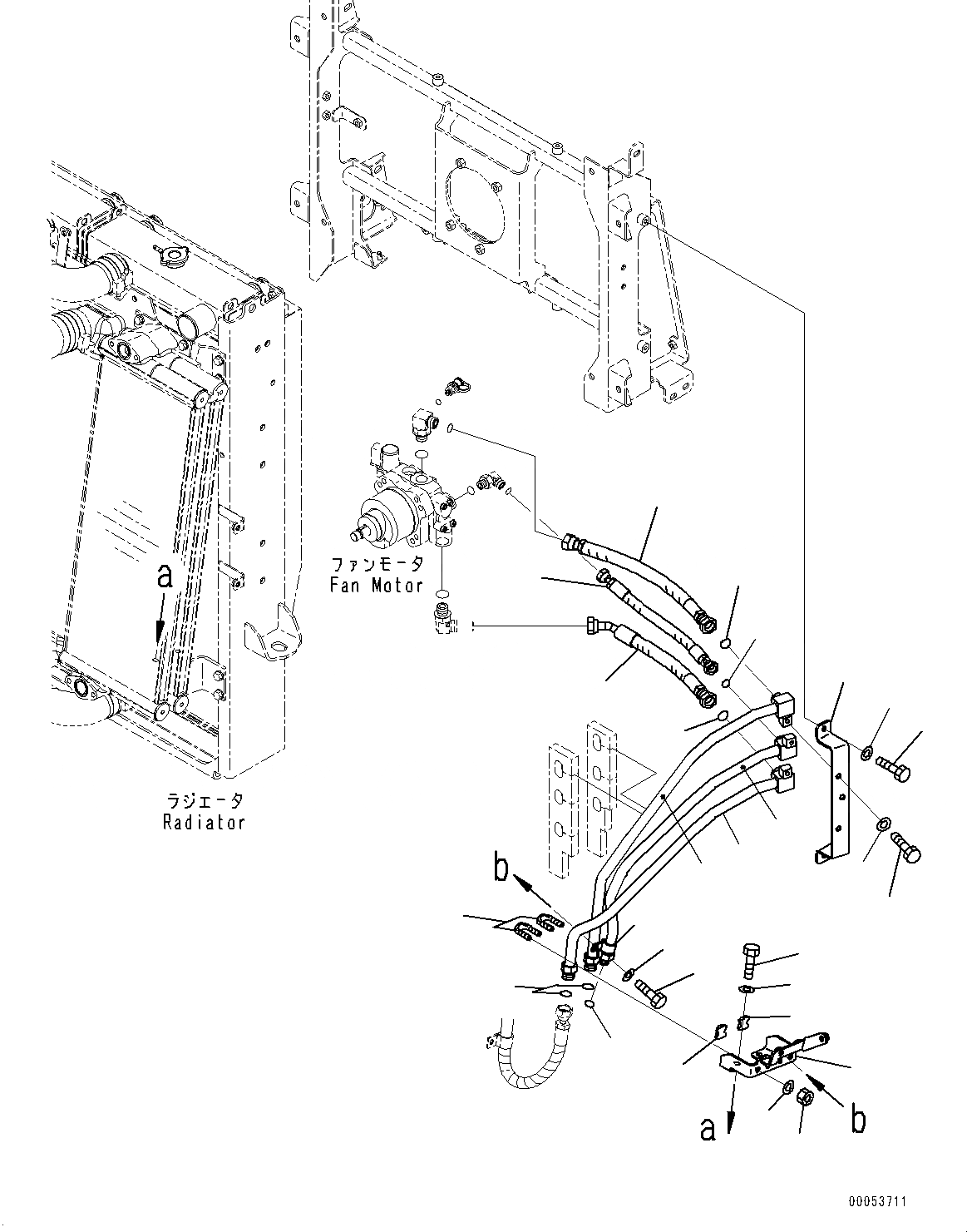 a

ファンモータ
Fan Motor

ラジエータ
Radiator

b

a

b

00053711