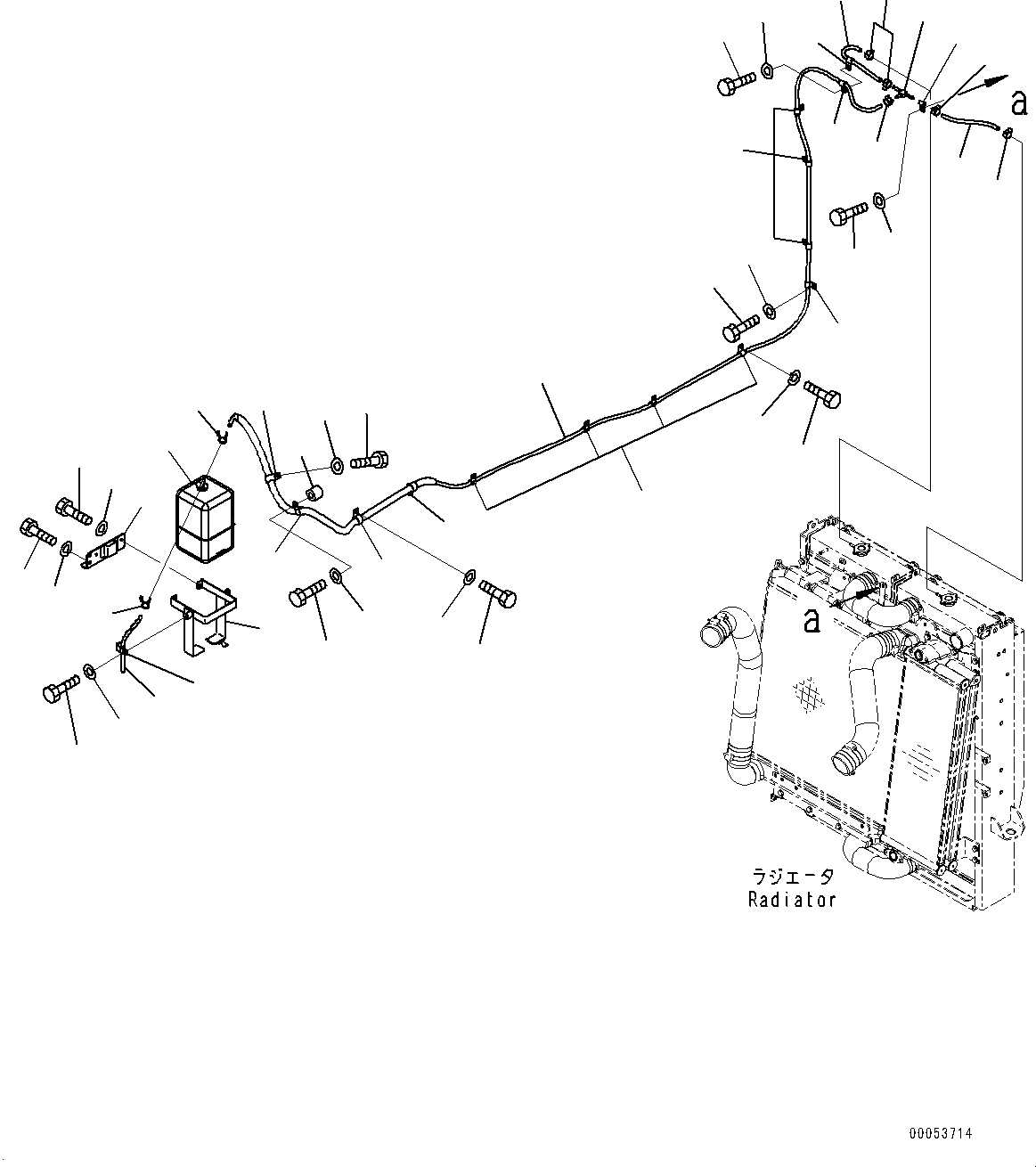 a

a

ラジエータ
Radiator

00053714