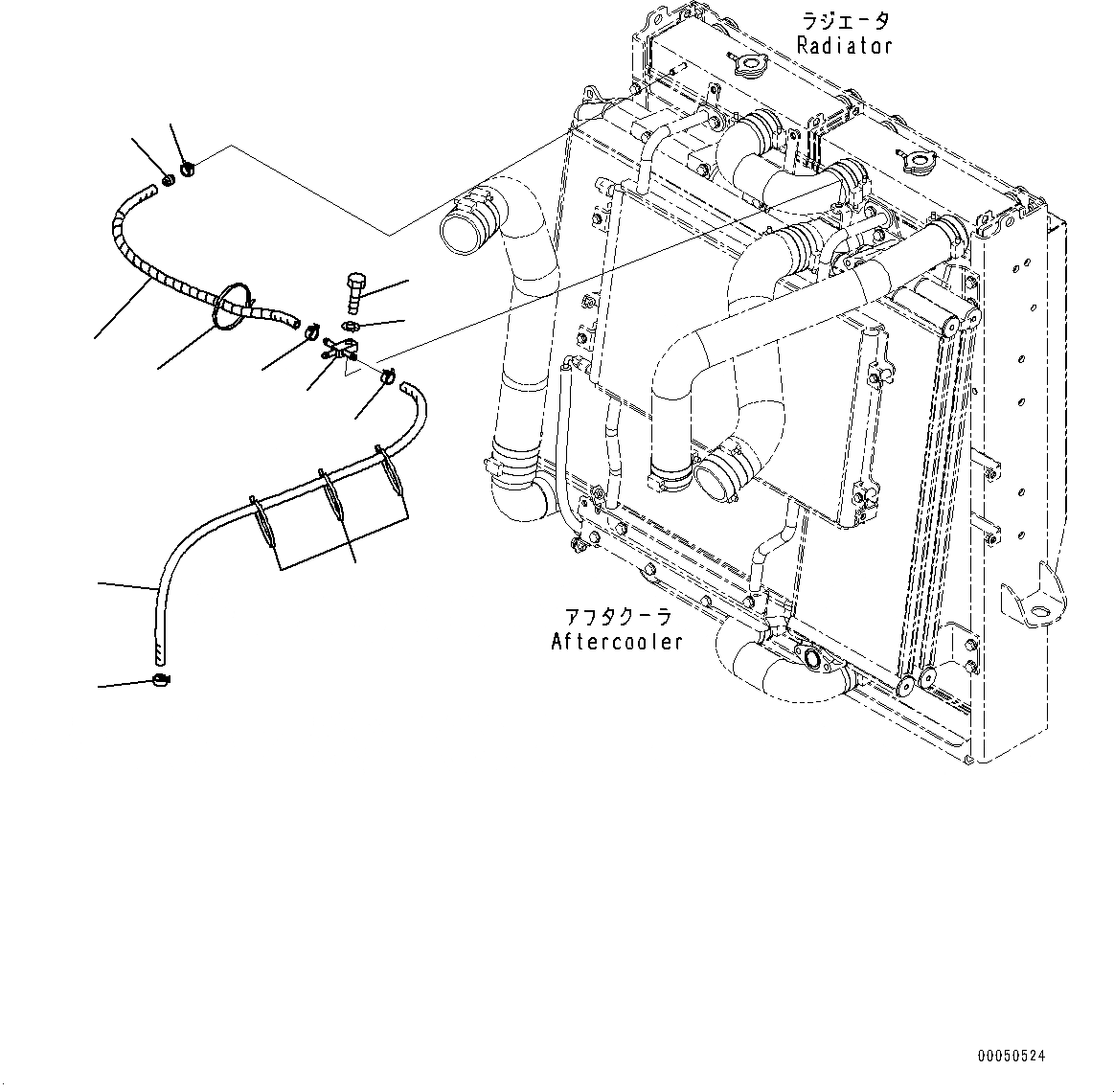 ラジエータ
Radiator

アフタクーラ
Aftercooler

00050524