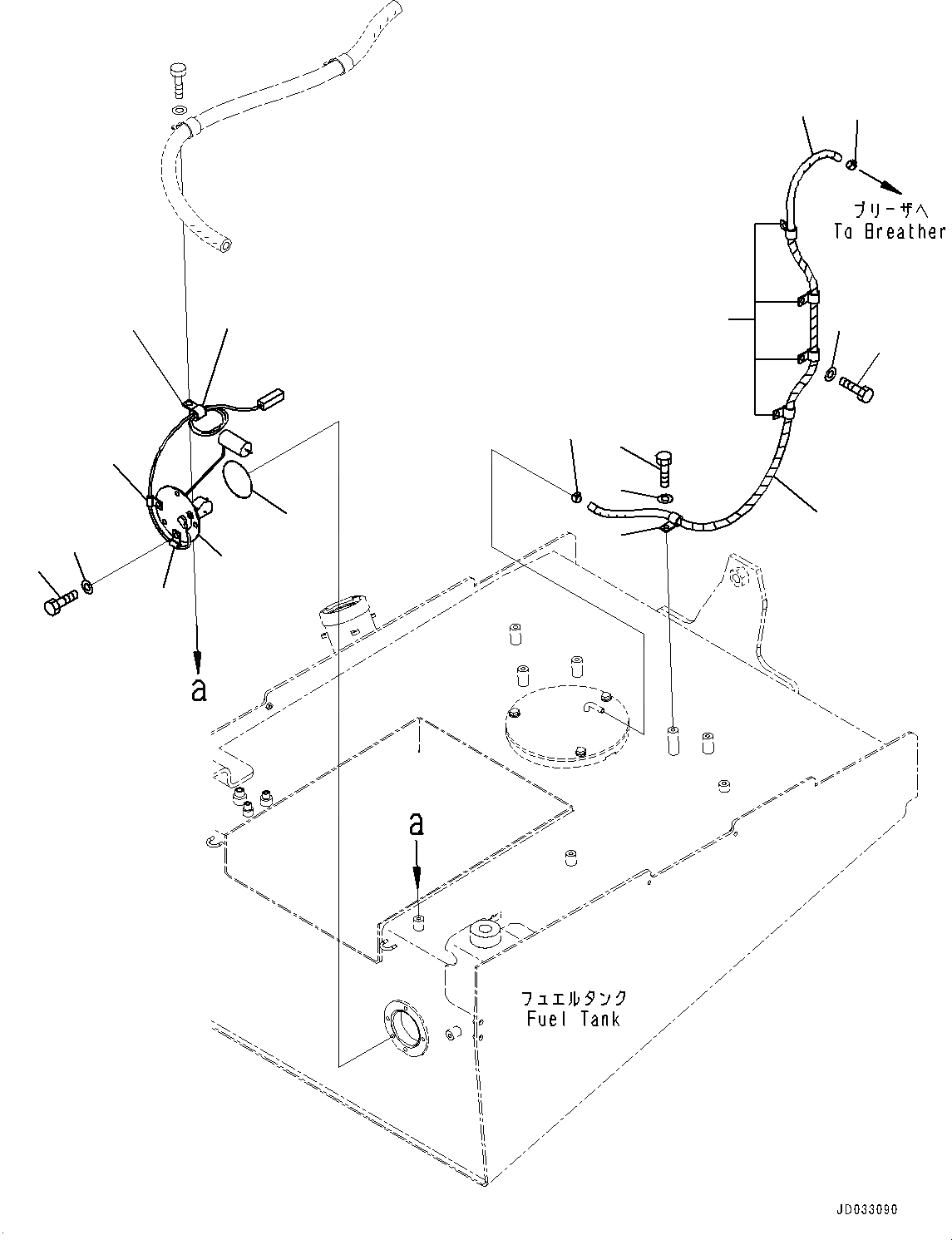 ブリーザへ
To Breather

a

a

フュエルタンク
Fuel Tank

JD033090