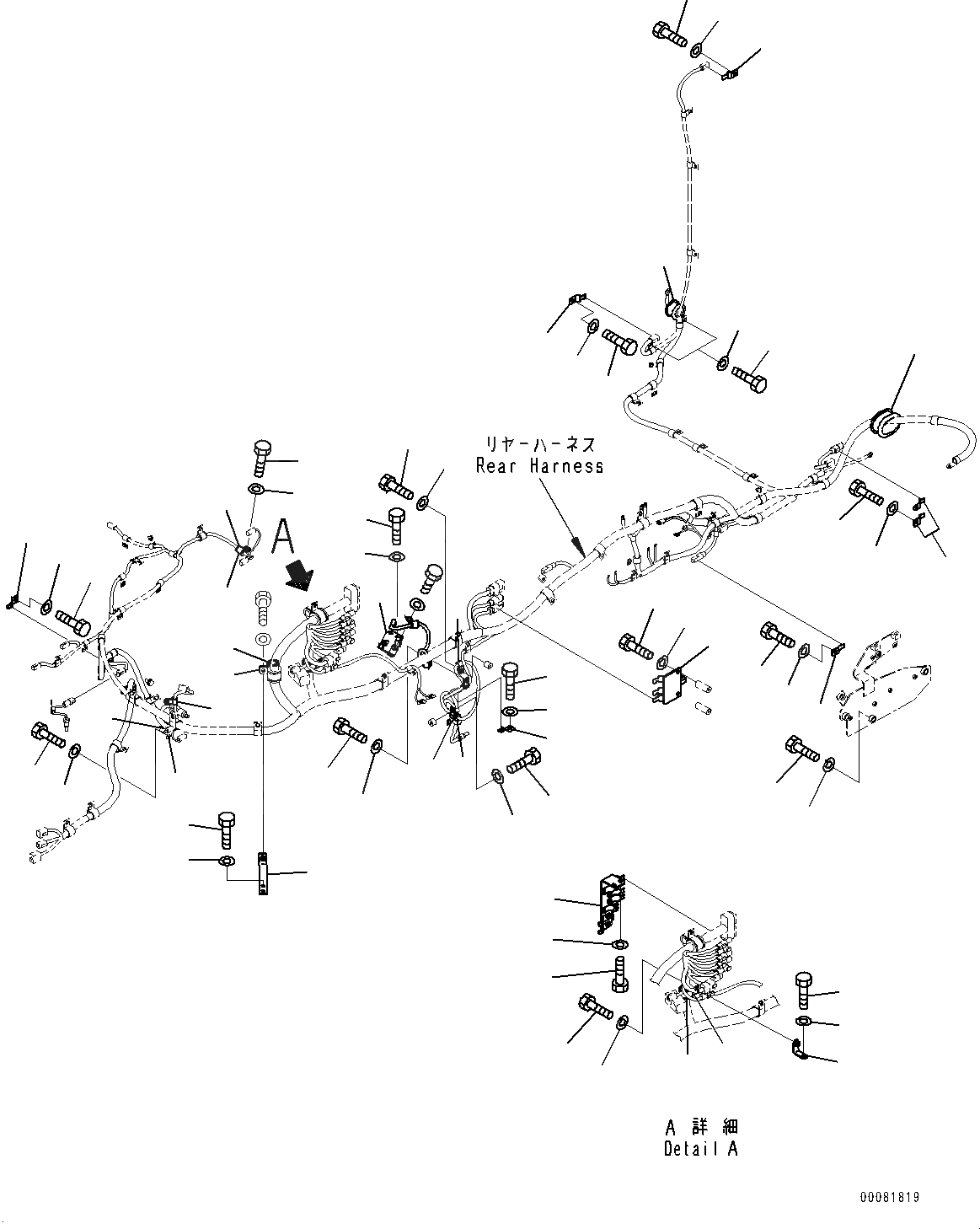 リヤーハーネス
Rear Harness

A

A 詳 細
Detail A

00081819