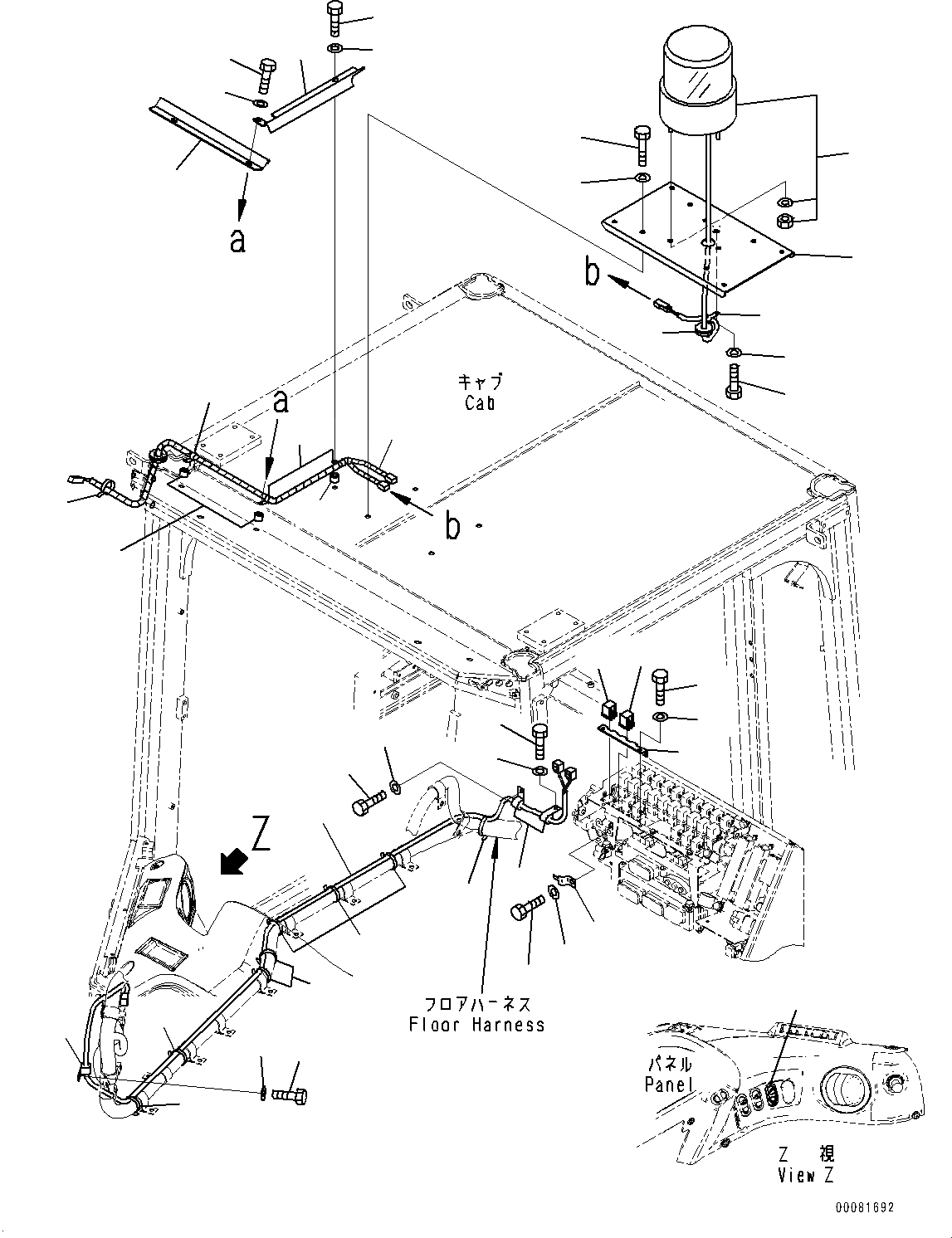 a

b

キャブ
Cab

a

b

Z

フロアハーネス
Floor Harness

パネル
Panel

Z 視
View Z

00081692