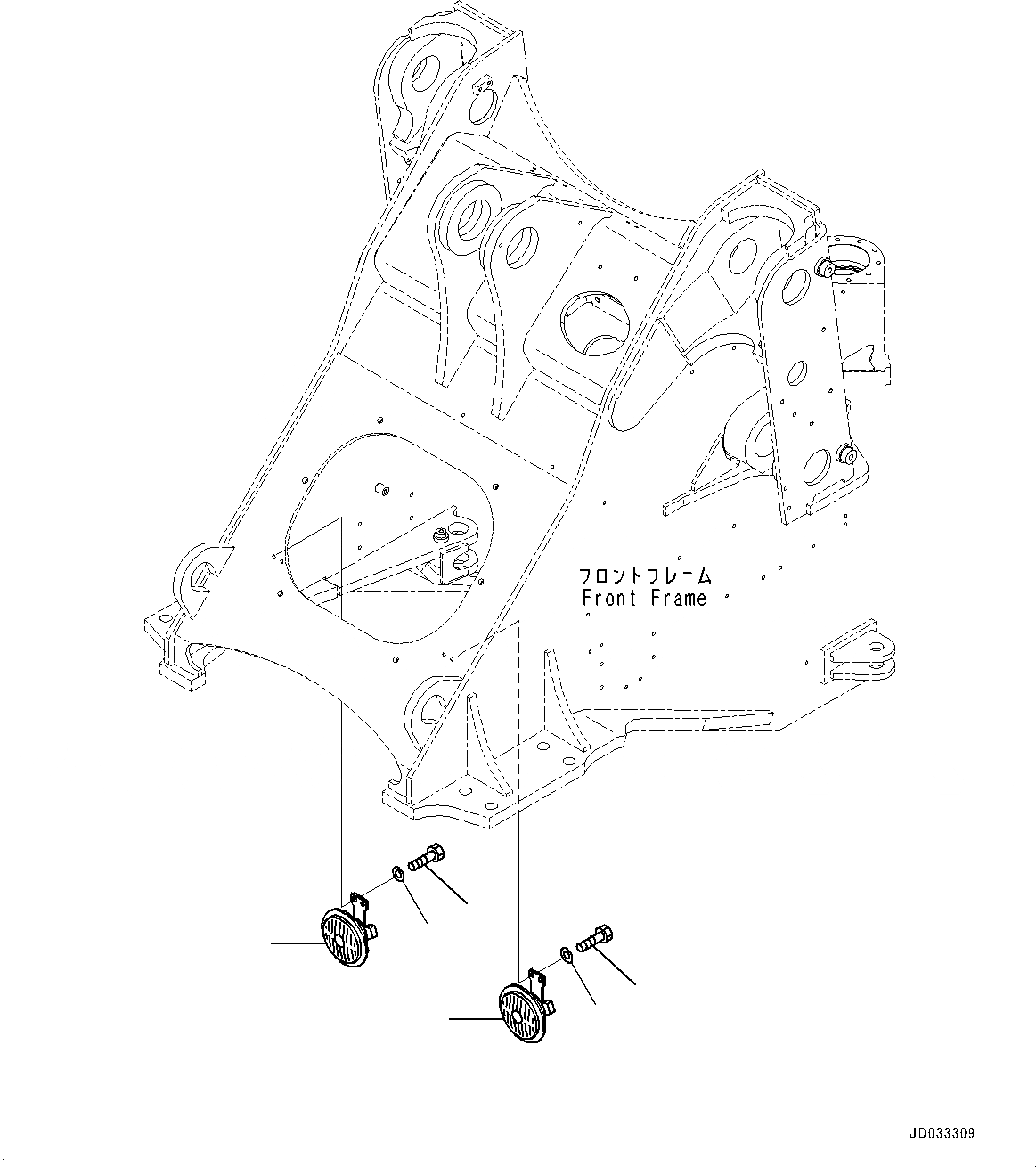 フロントフレーム
Front Frame

JD033309