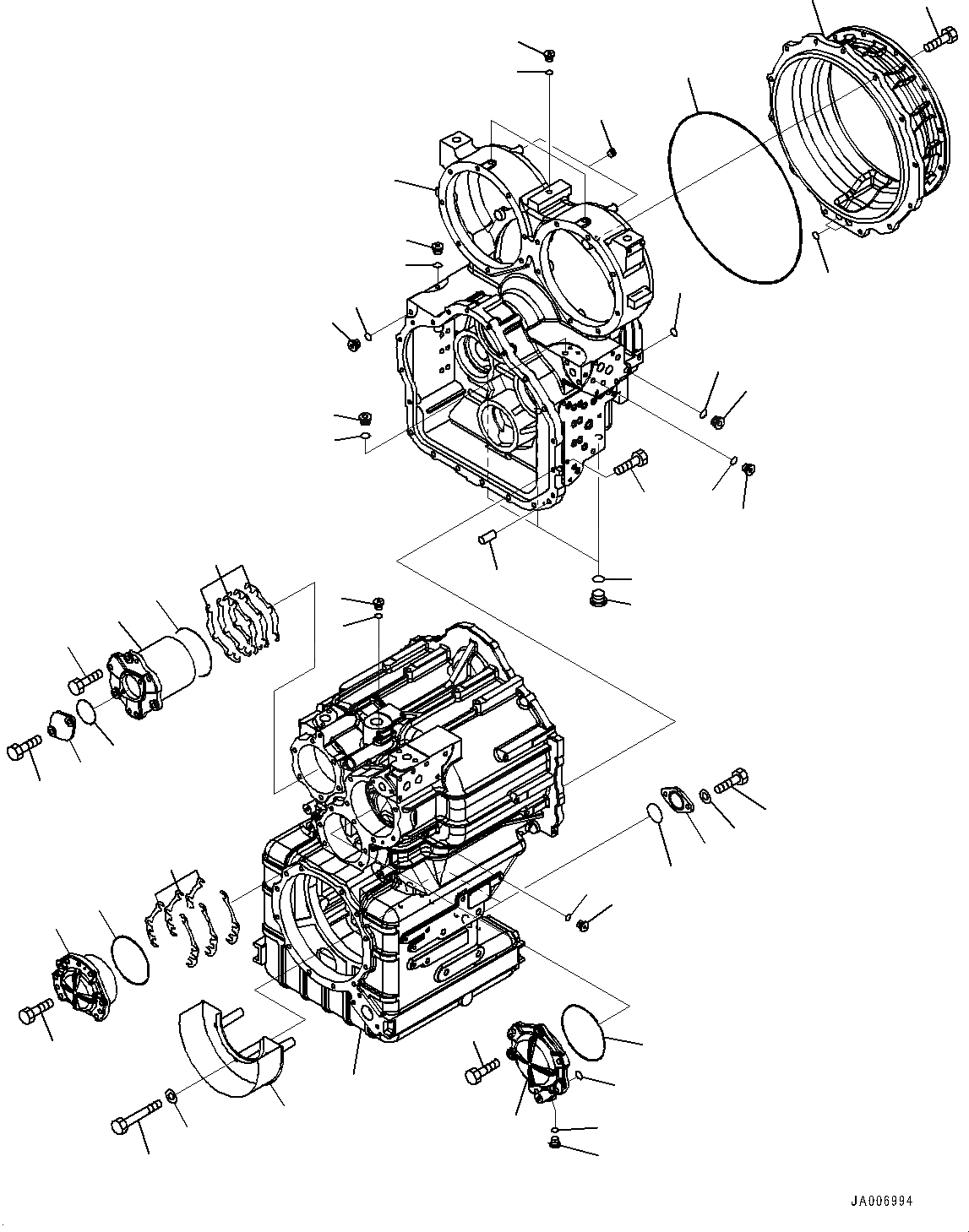 JA006994