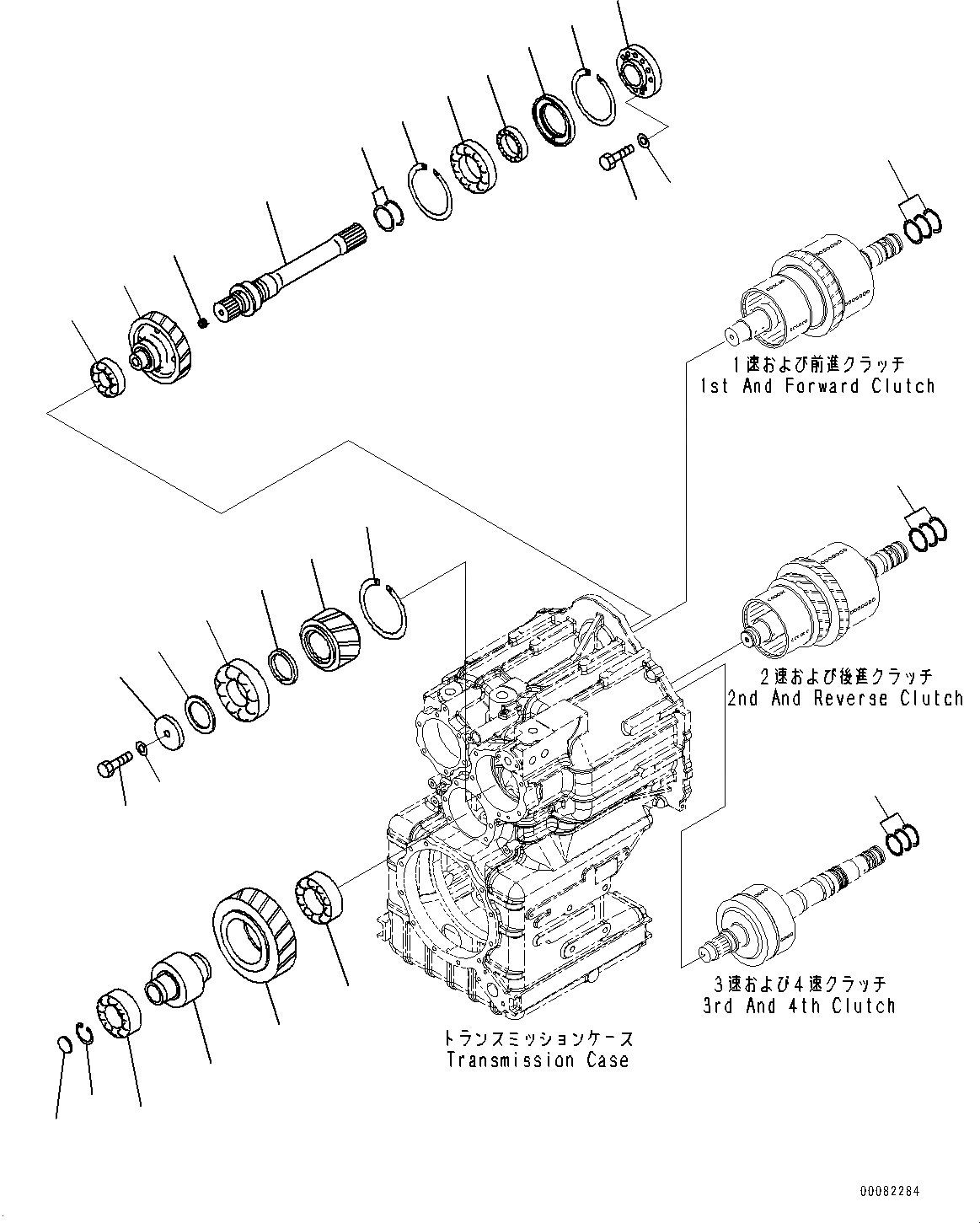 1速および前進クラッチ
1st And Forward Clutch

2速および後進クラッチ
2nd And Reverse Clutch

3速および4速クラッチ
3rd And 4th Clutch

トランスミッションケース
Transmission Case

00082284