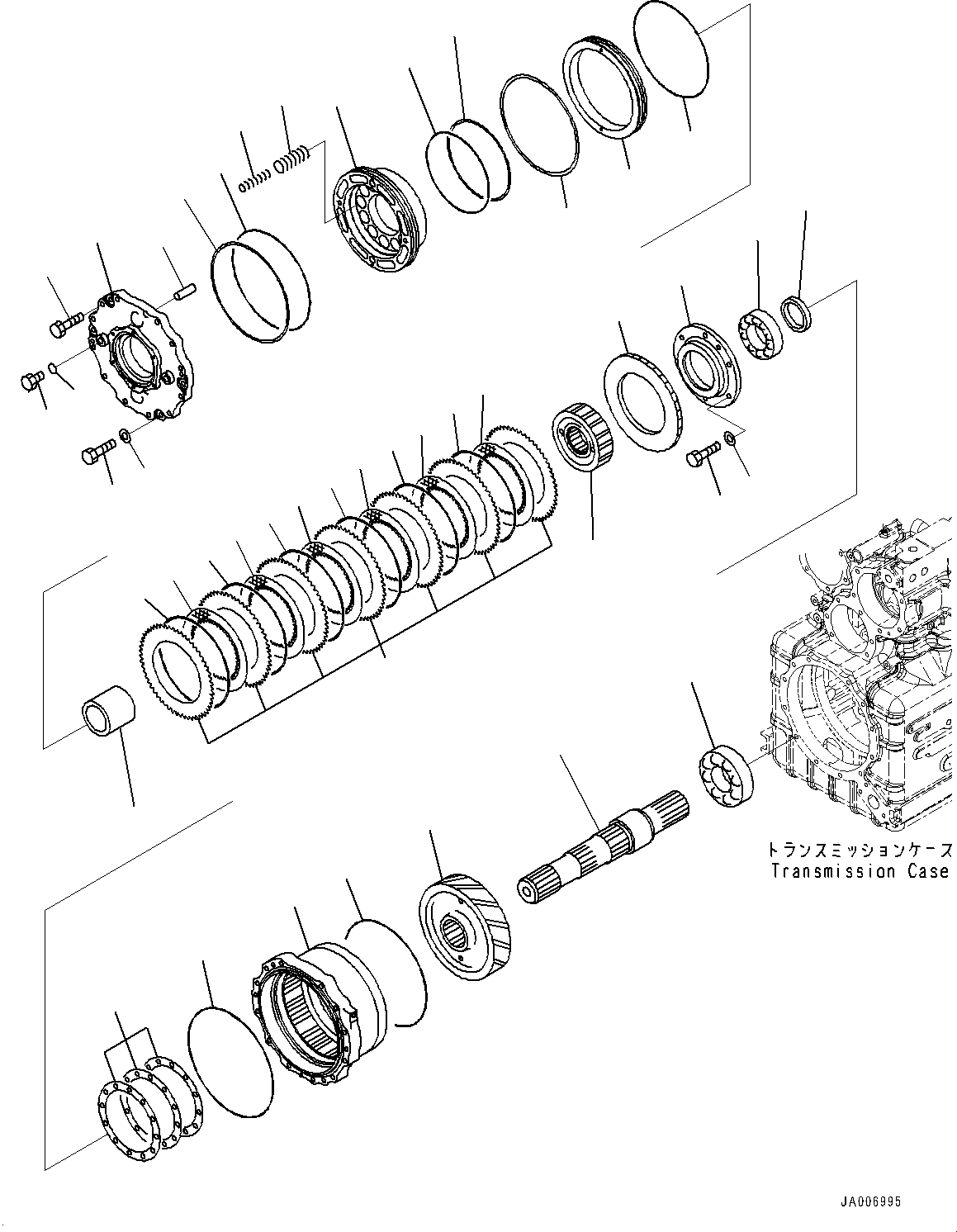 トランスミッションケース
Transmission Case

JA006995