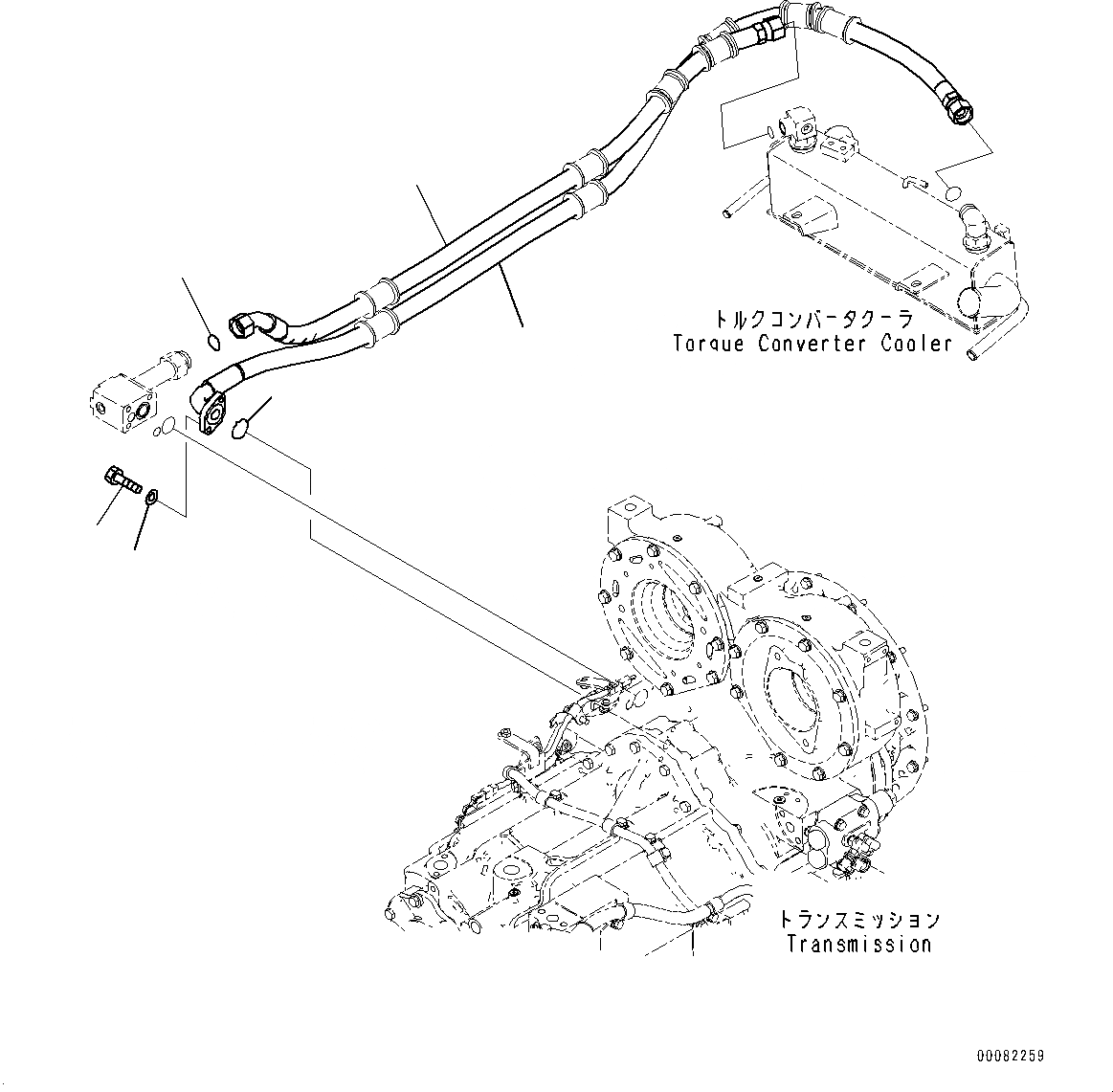 トルクコンバータクーラ
Torque Converter Cooler

トランスミッション
Transmission

00082259