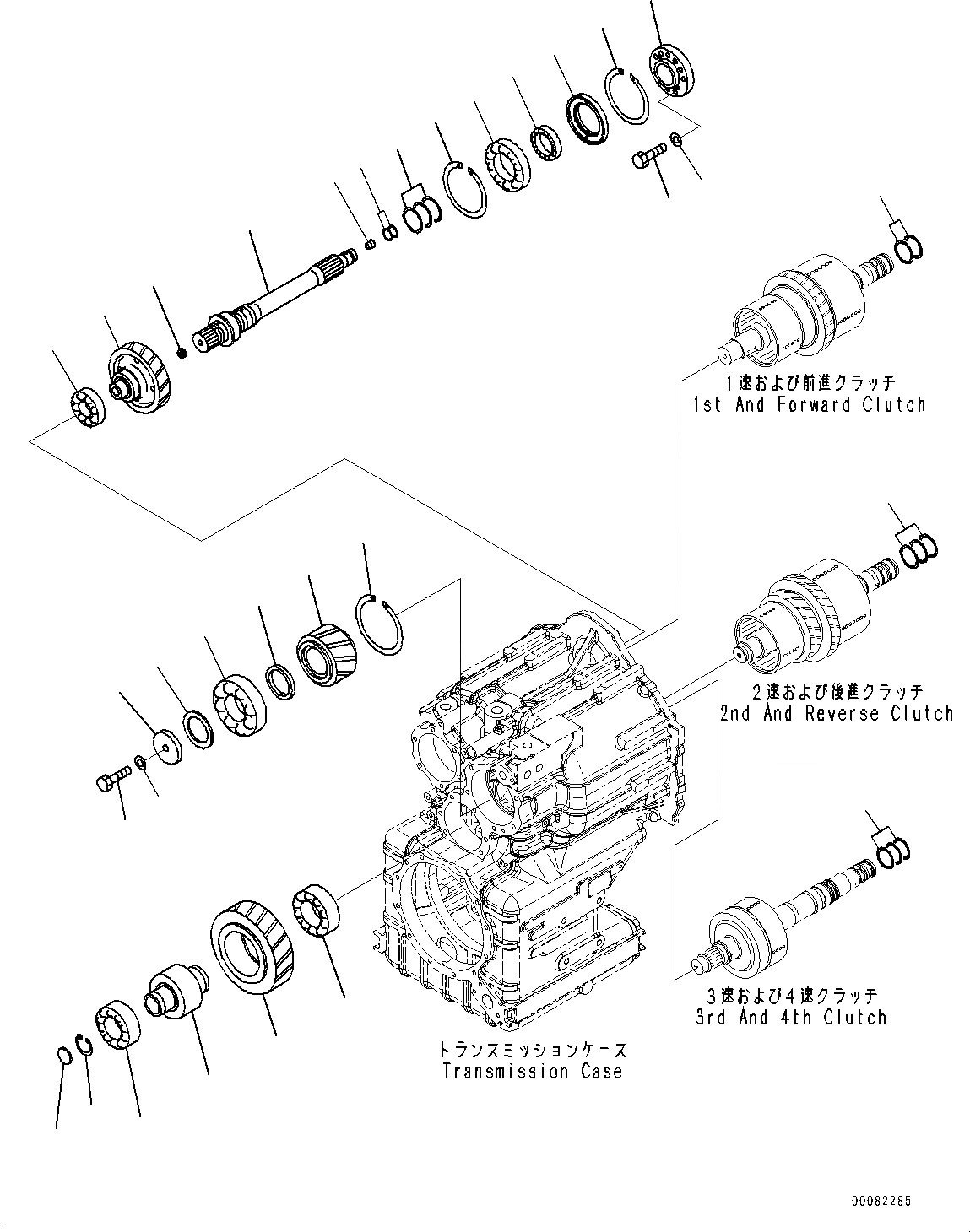 1速および前進クラッチ
1st And Forward Clutch

2速および後進クラッチ
2nd And Reverse Clutch

3速および4速クラッチ
3rd And 4th Clutch

トランスミッションケース
Transmission Case

00082285