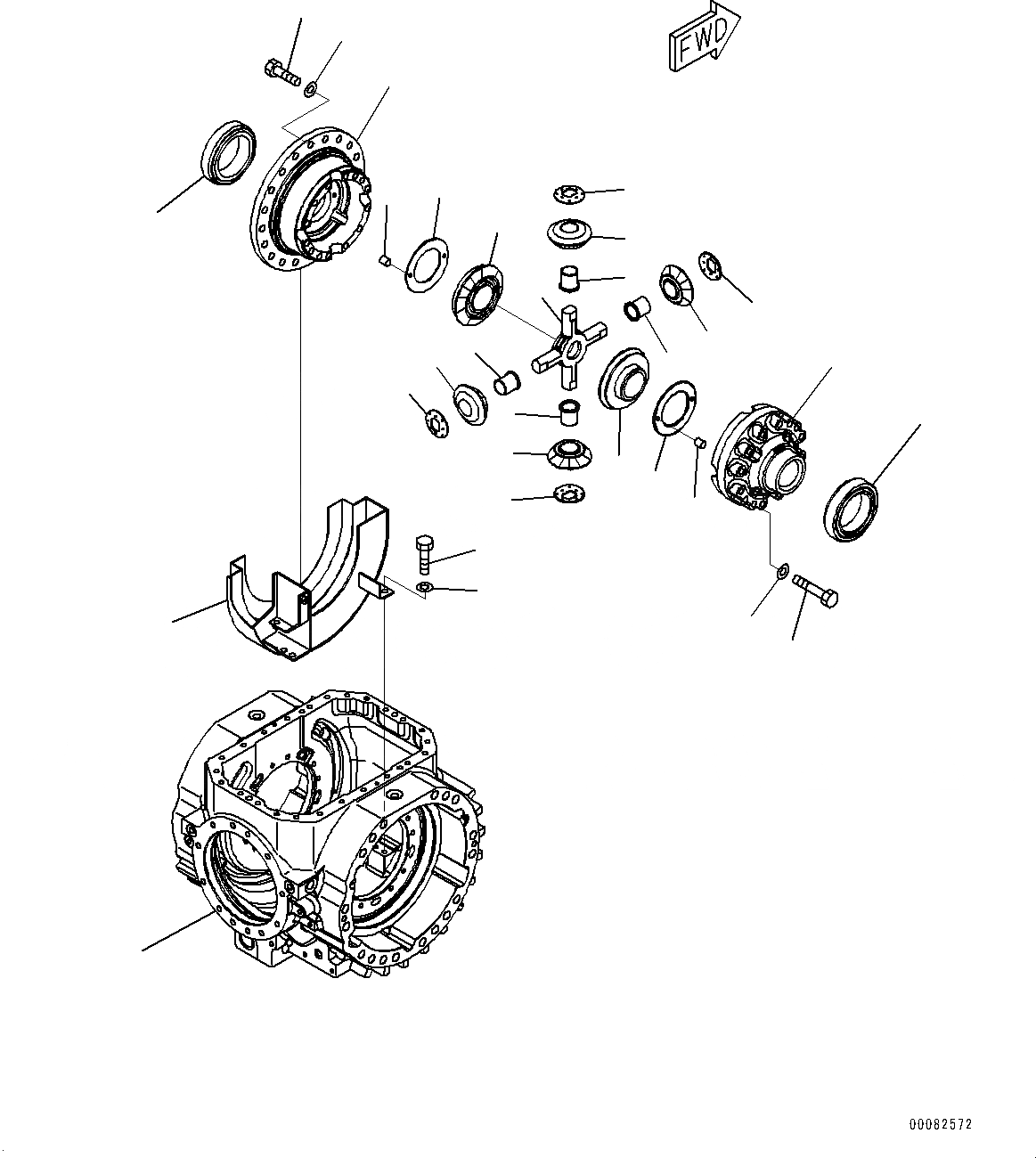 FWD

00082572