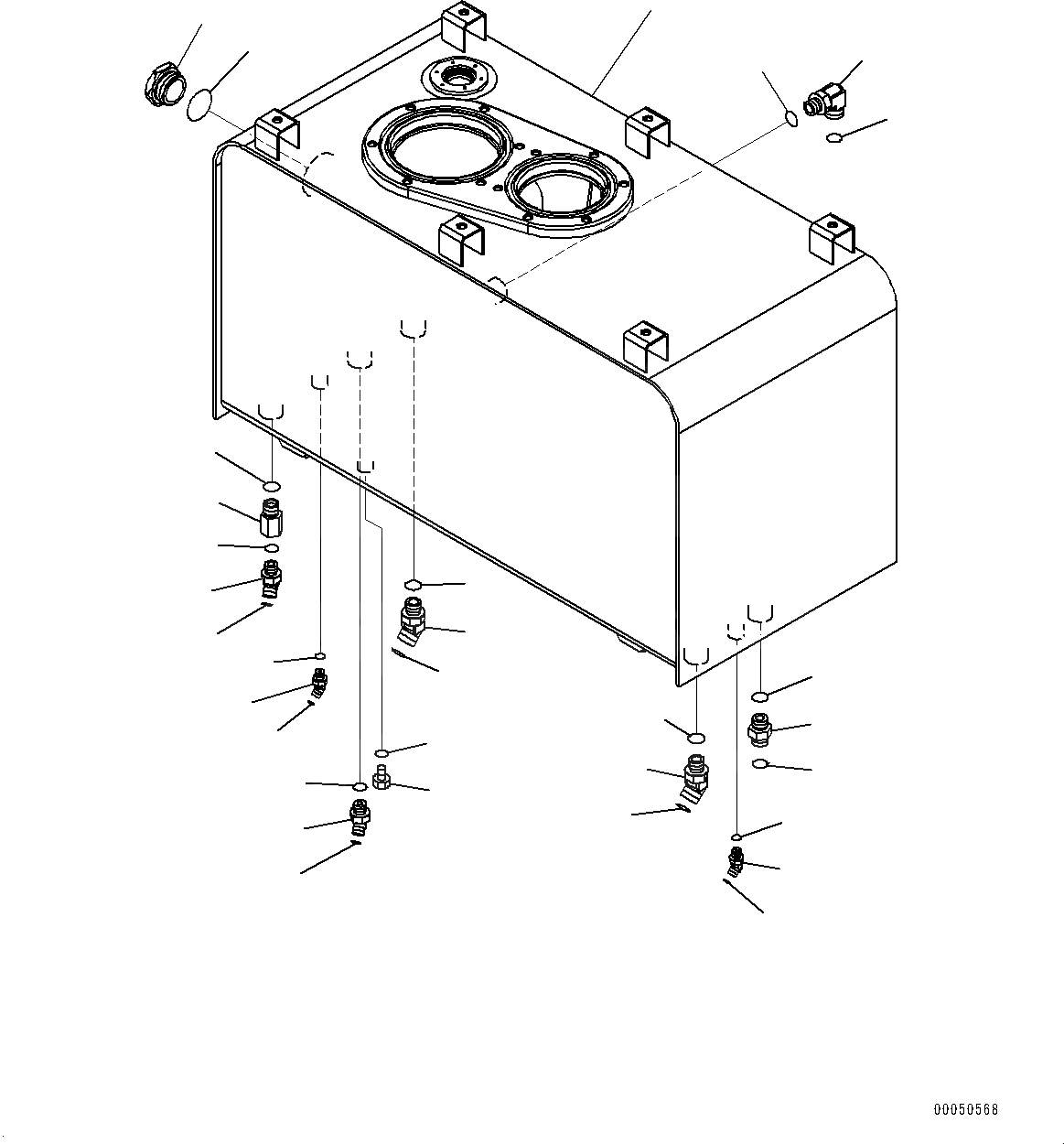 00050568