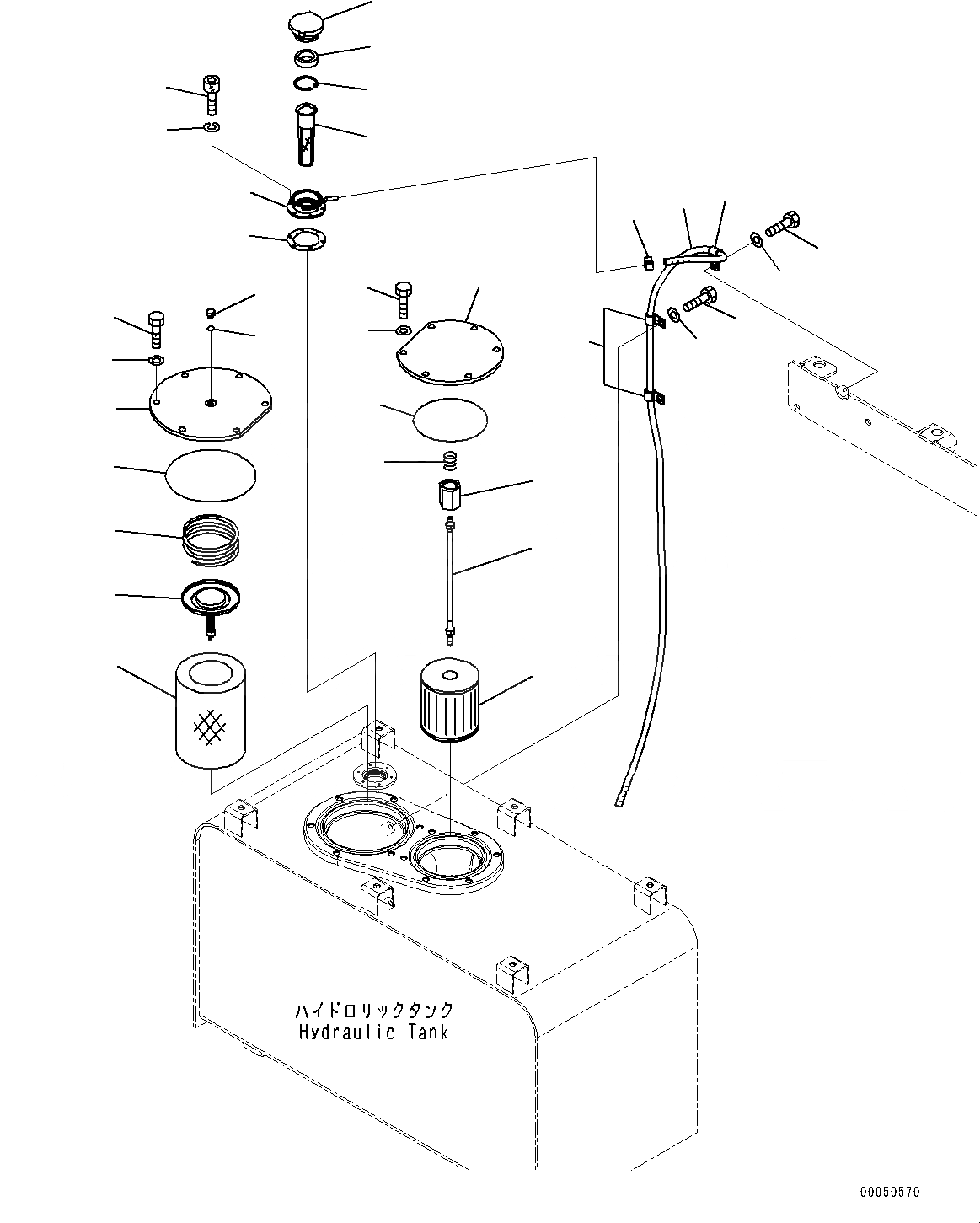 ハイドロリックタンク
Hydraulic Tank

00050570