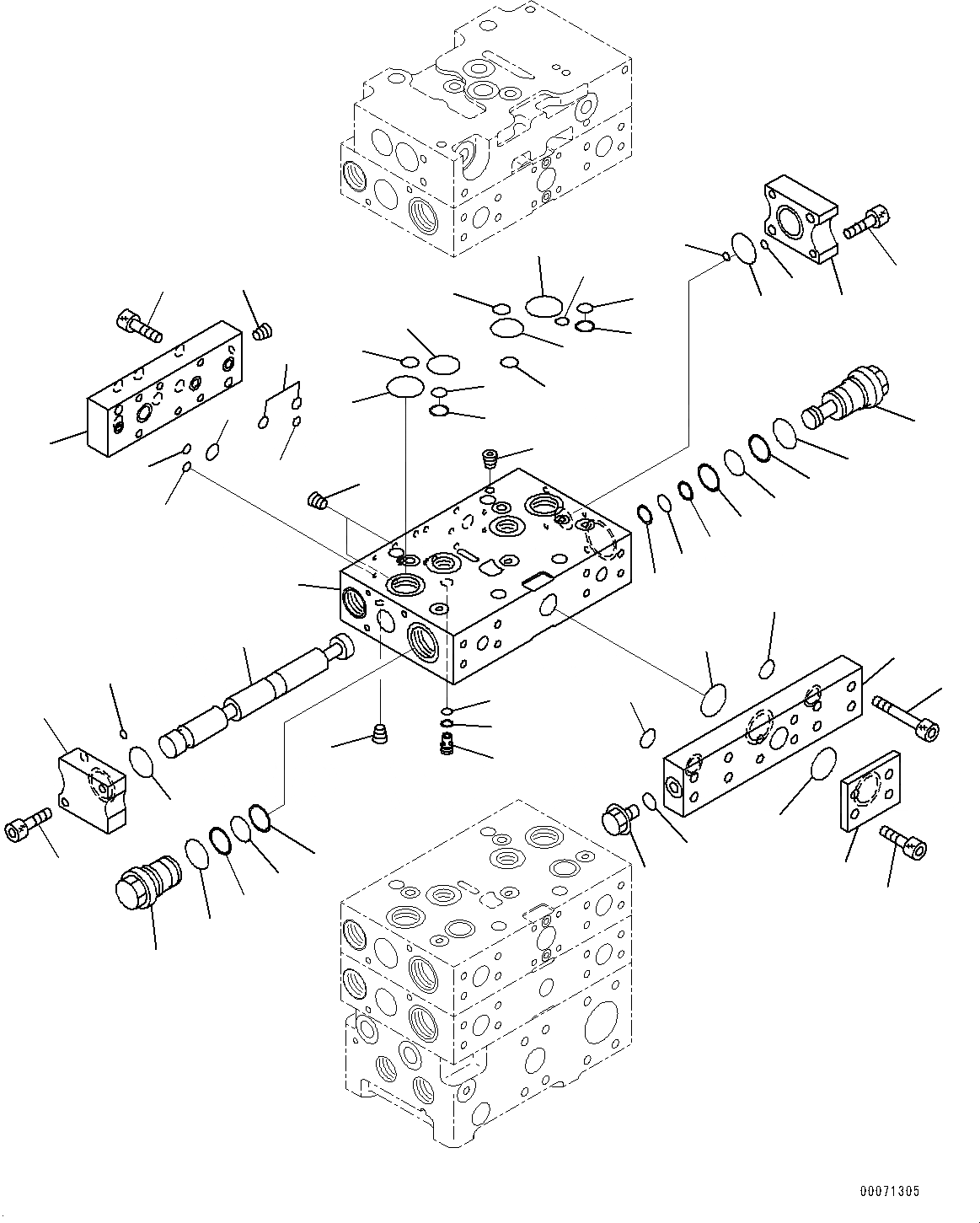 00071305