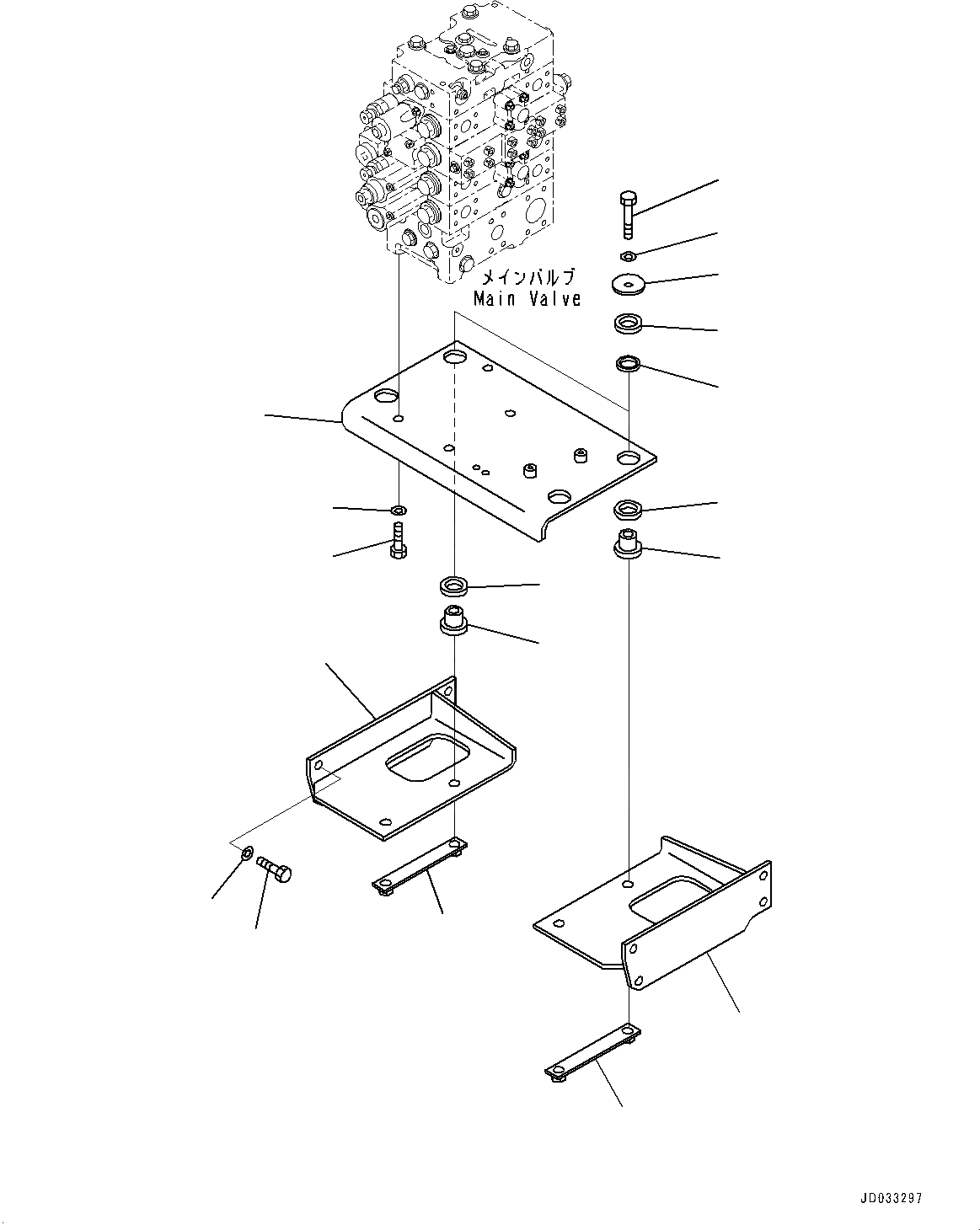 メインバルブ
Main Valve

JD033297