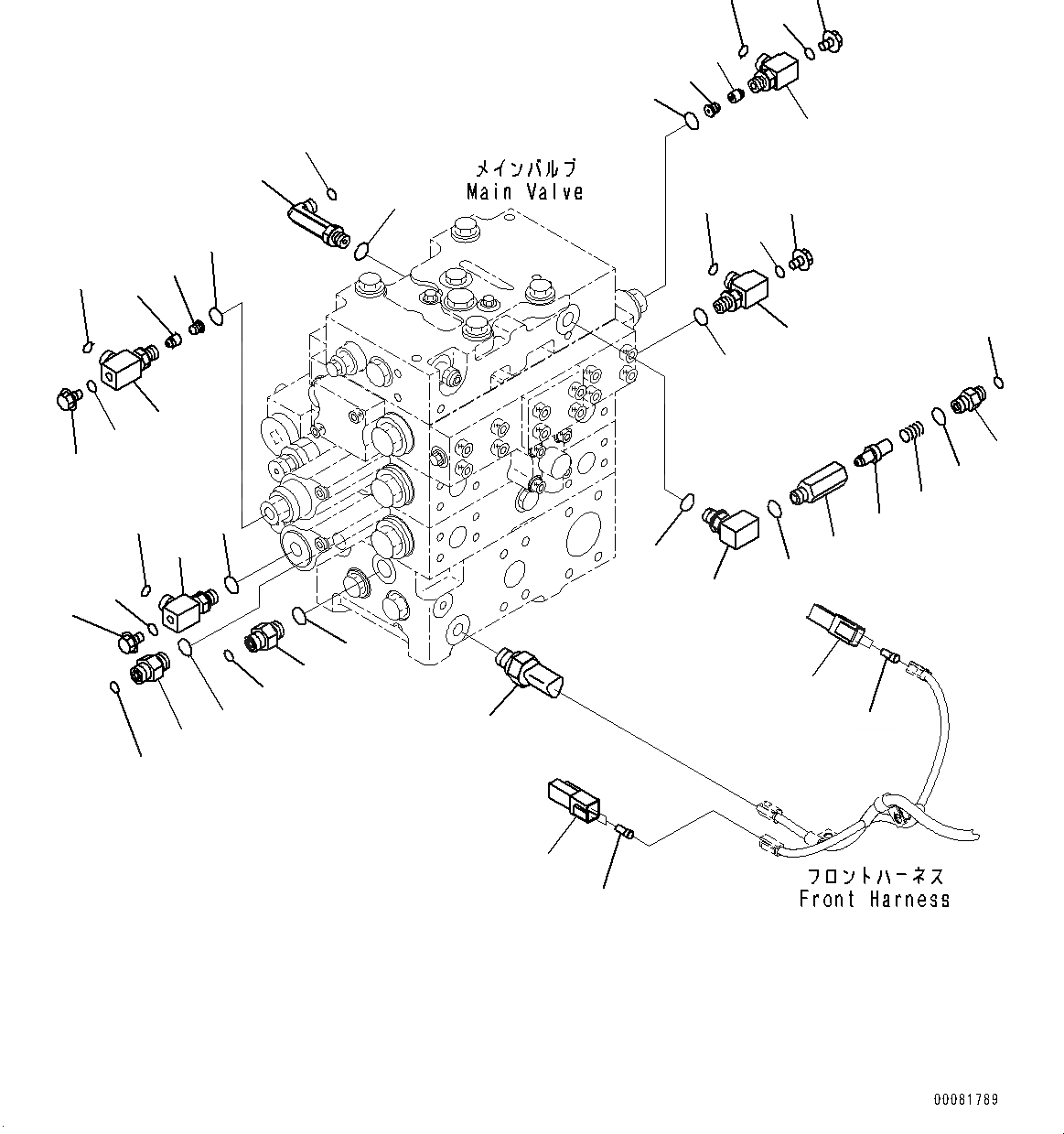 メインバルブ
Main Valve

フロントハーネス
Front Harness

00081789