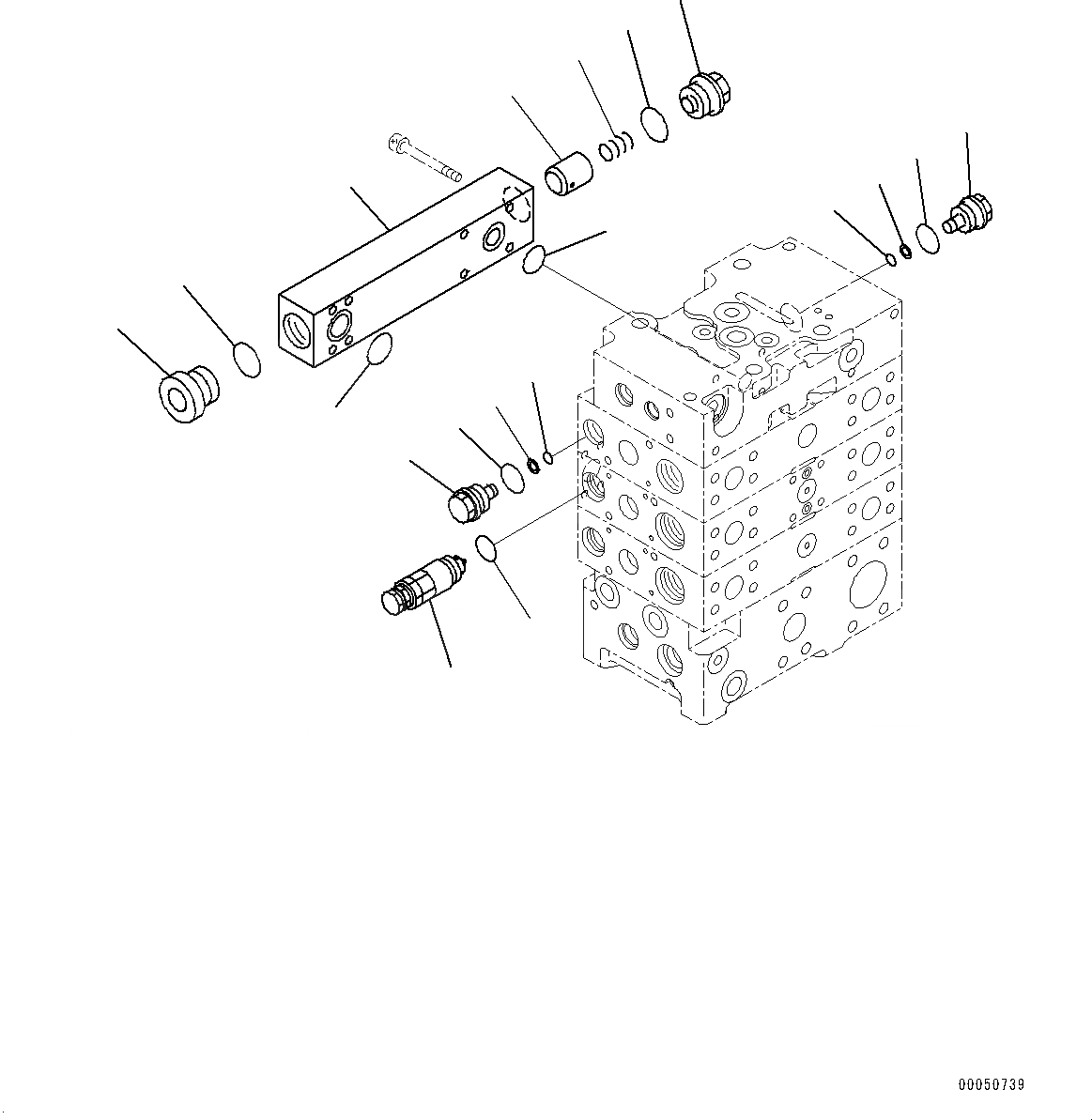 00050739