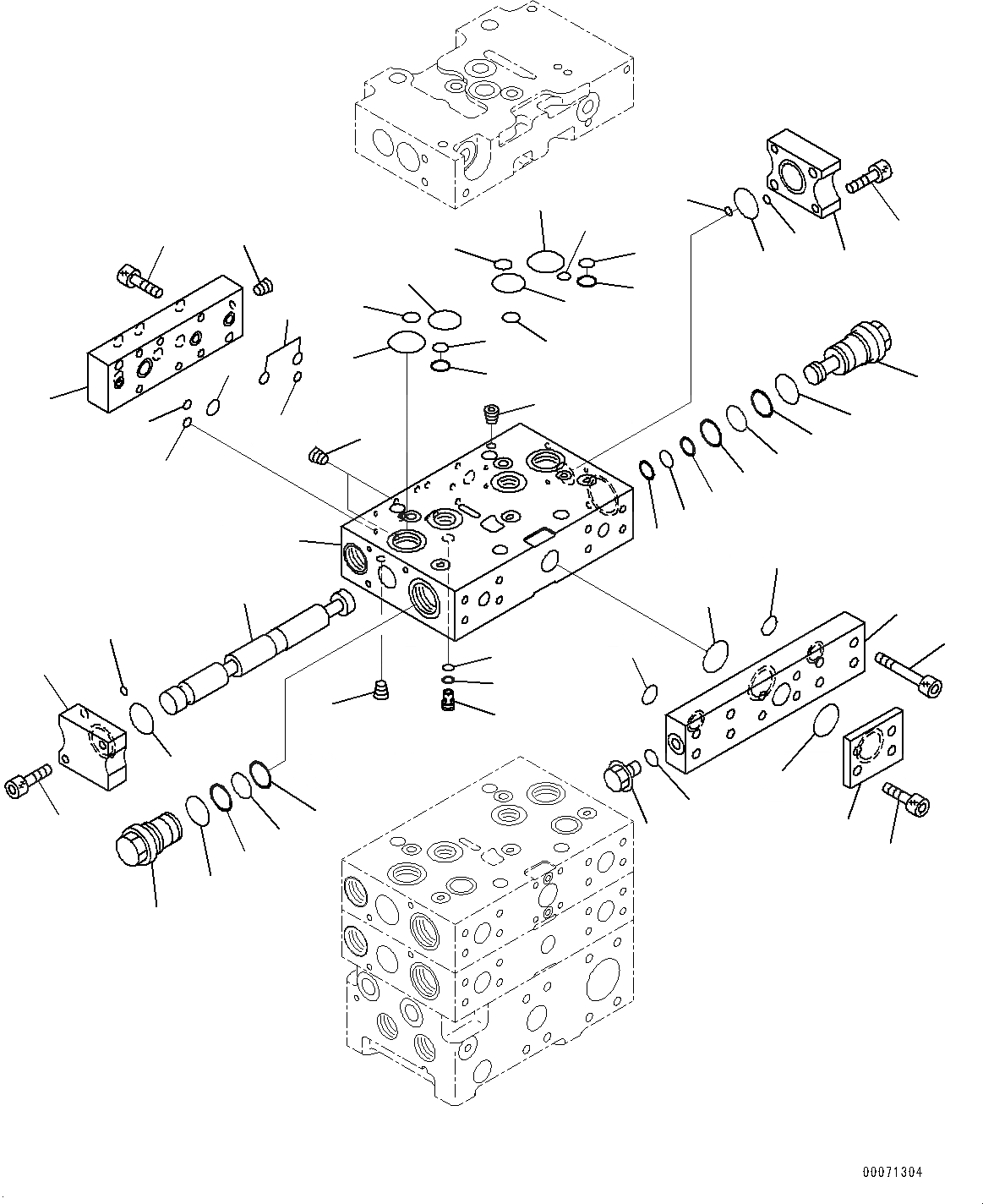 00071304