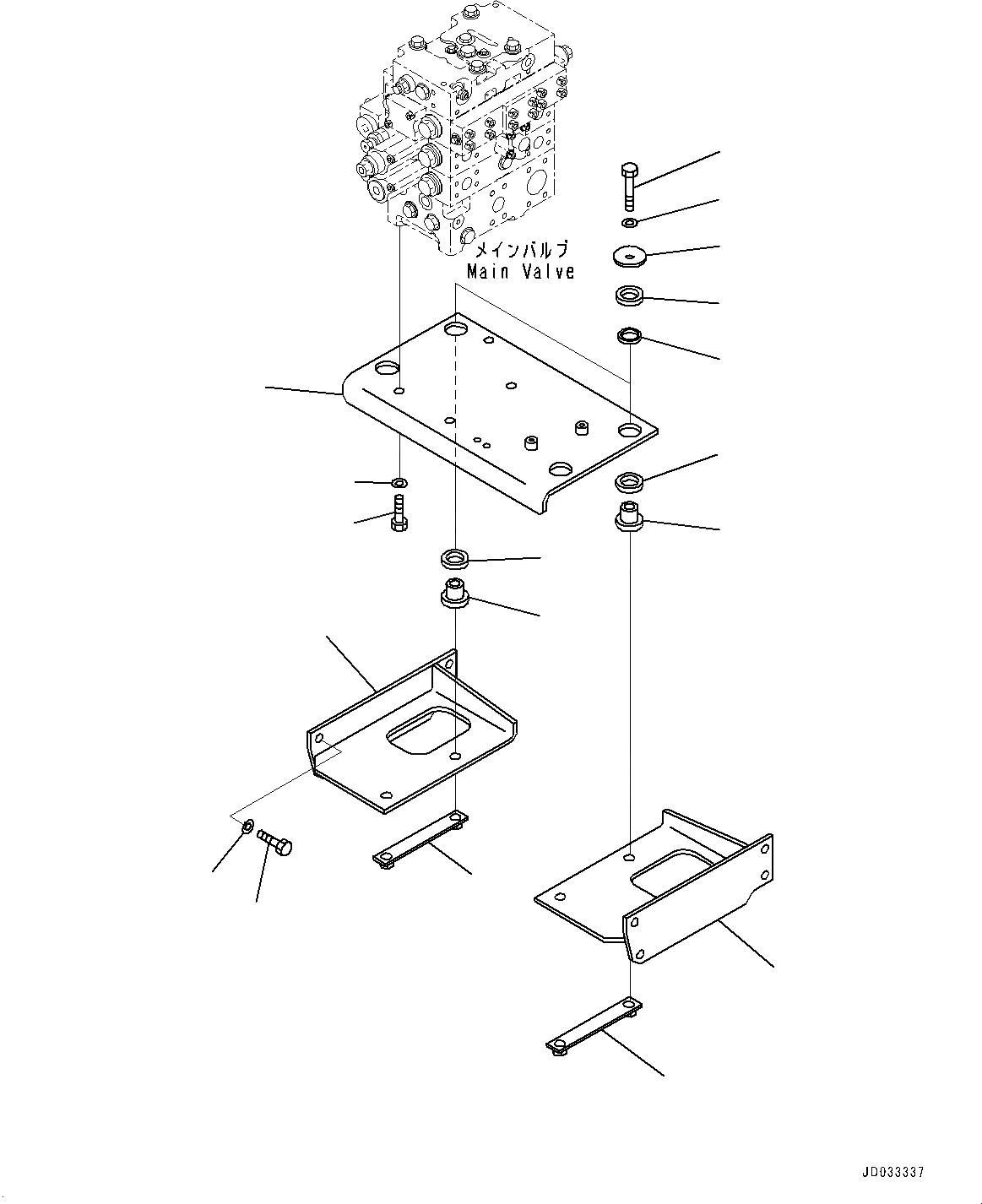 メインバルブ
Main Valve

JD033337