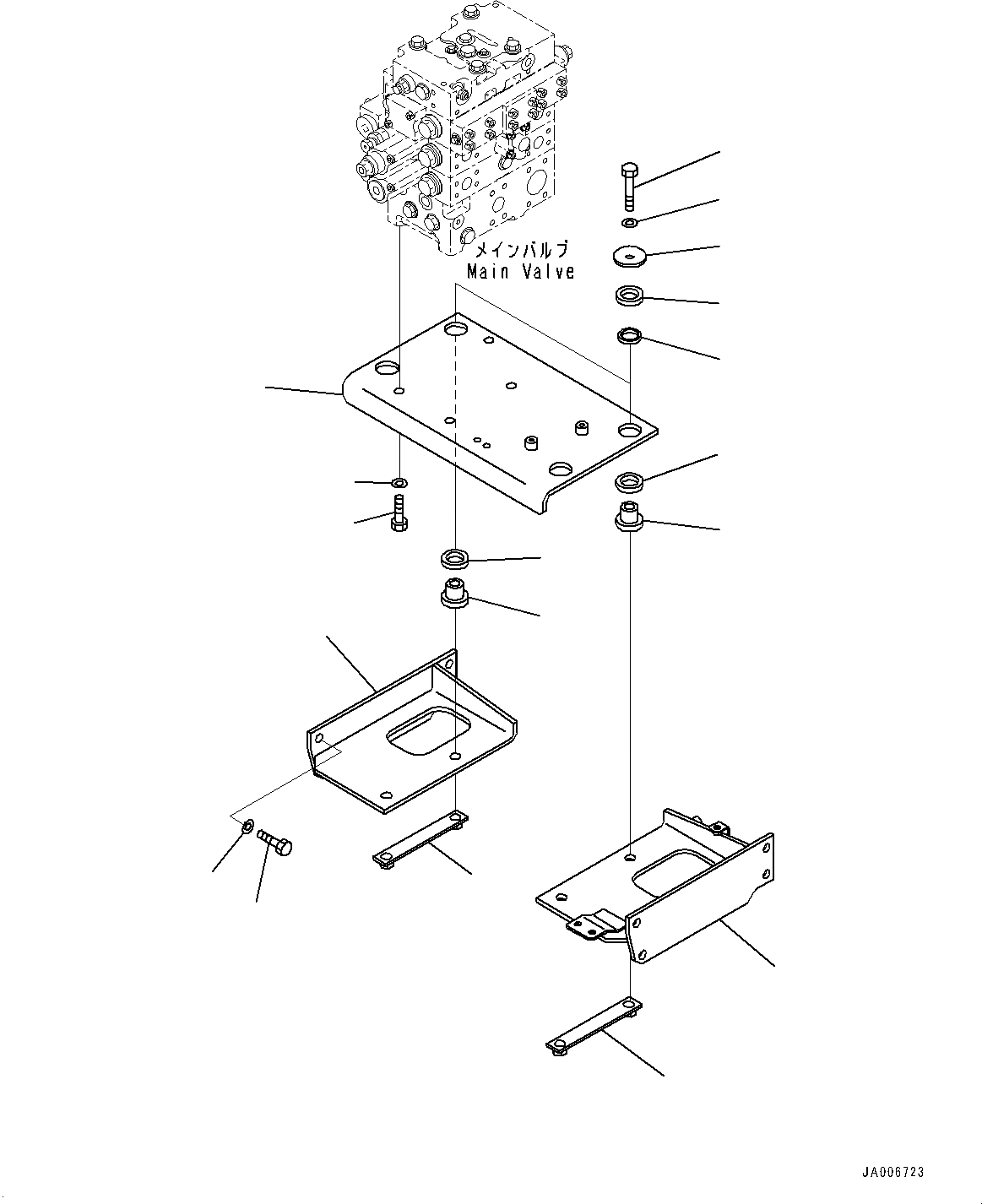 メインバルブ
Main Valve

JA006723