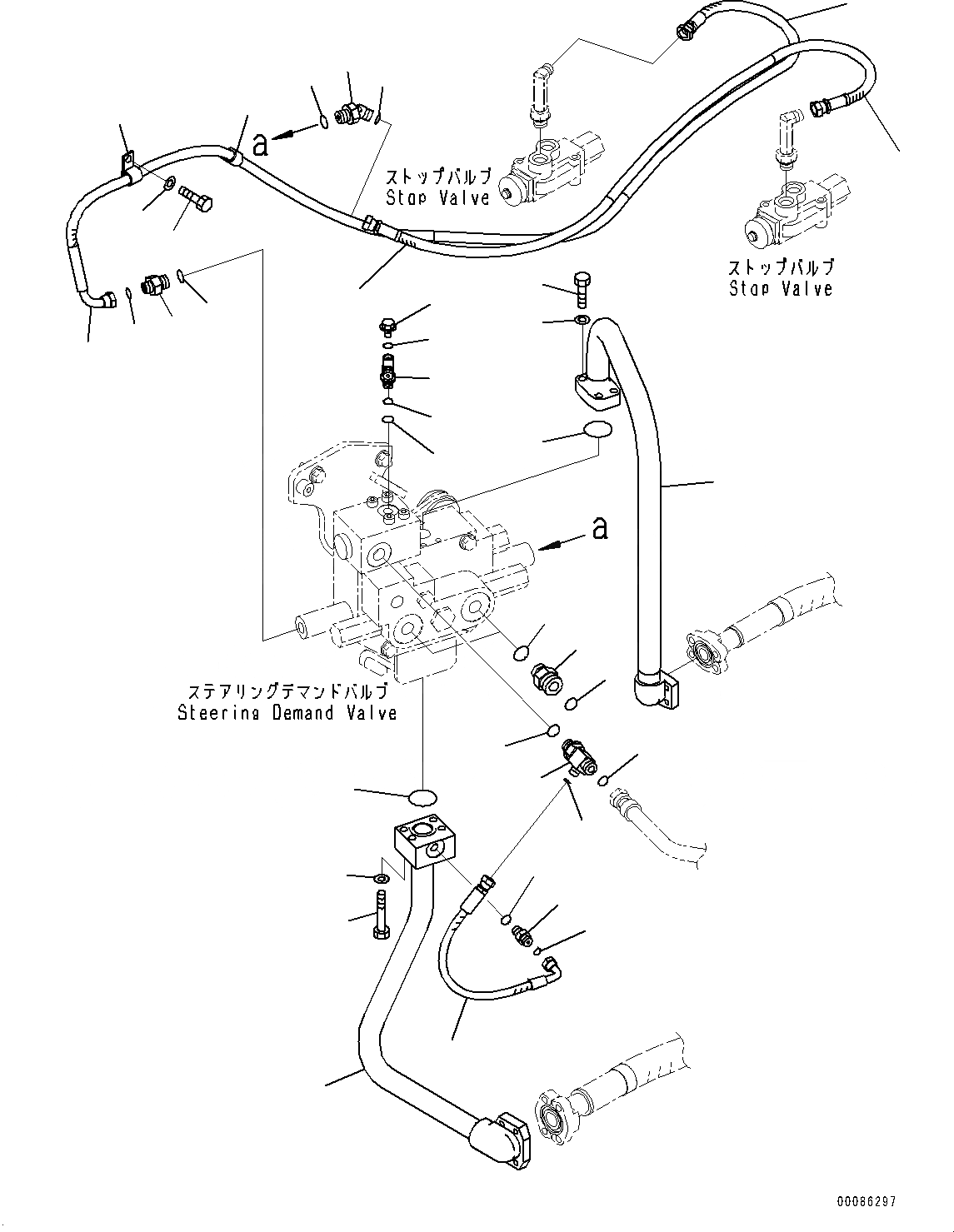 a

ストップバルブ
Stop Valve

ストップバルブ
Stop Valve

a

ステアリングデマンドバルブ
Steering Demand Valve

00086297