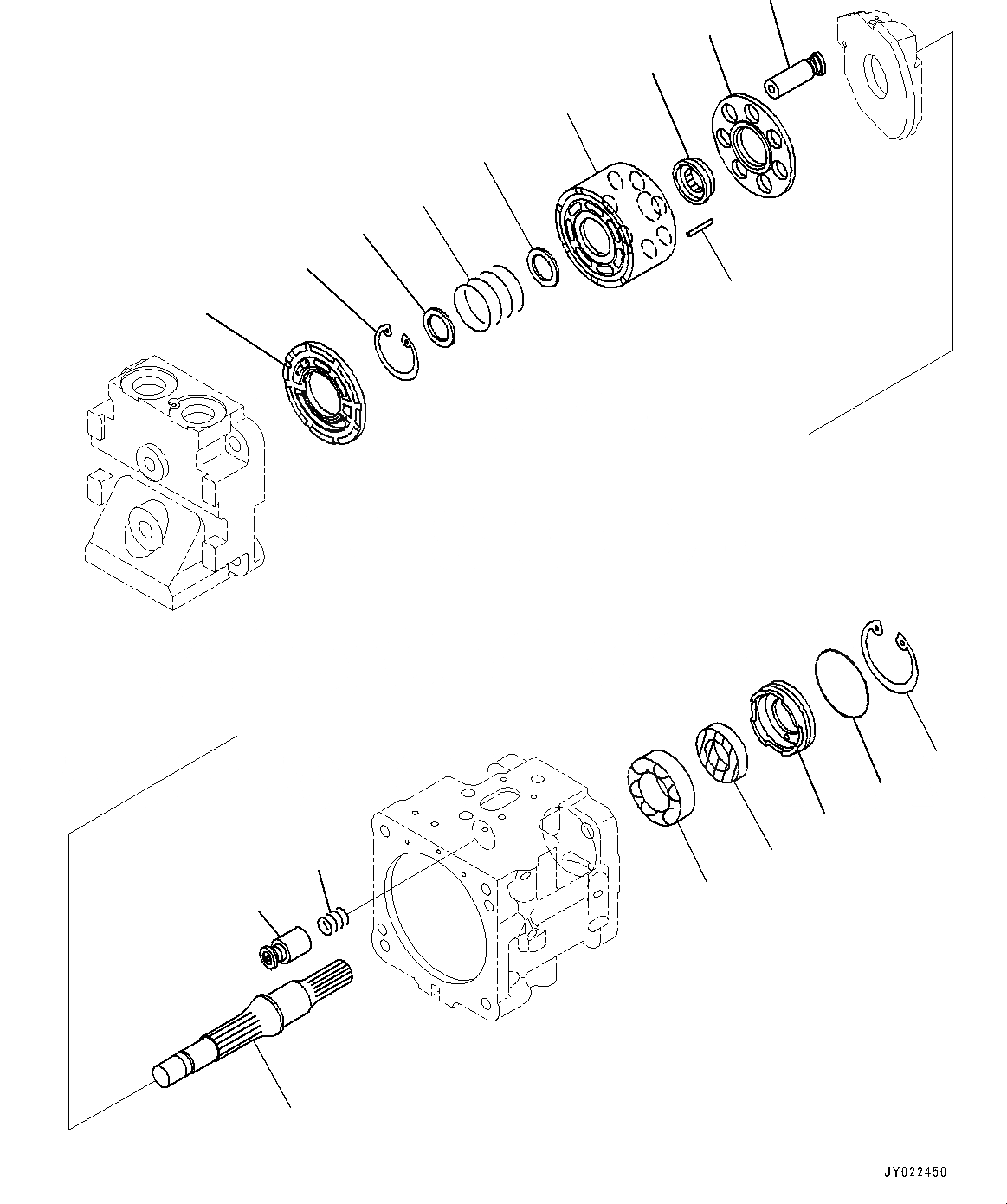 JY022450