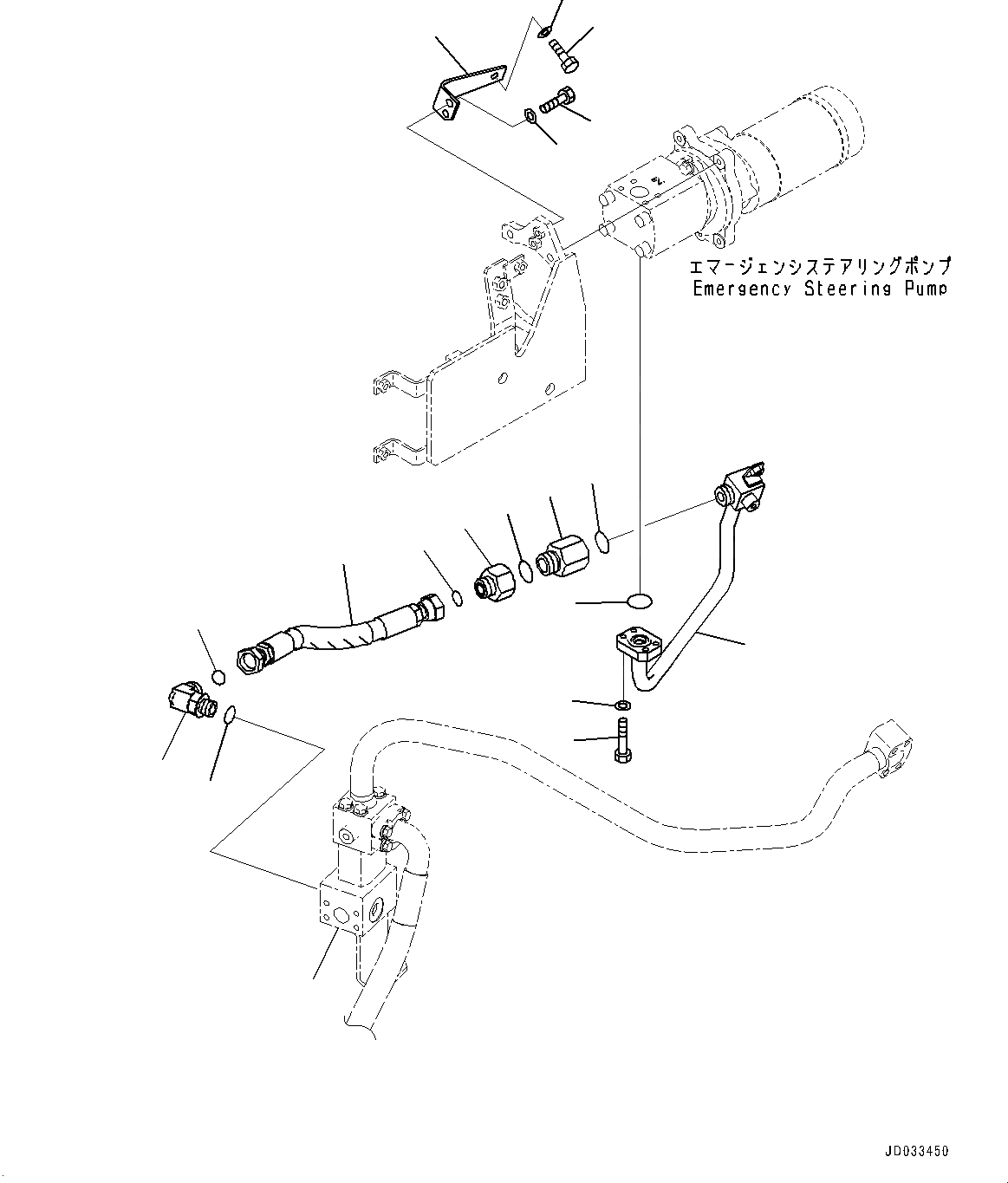 エマージェンシステアリングポンプ
Emergency Steering Pump

JD033450