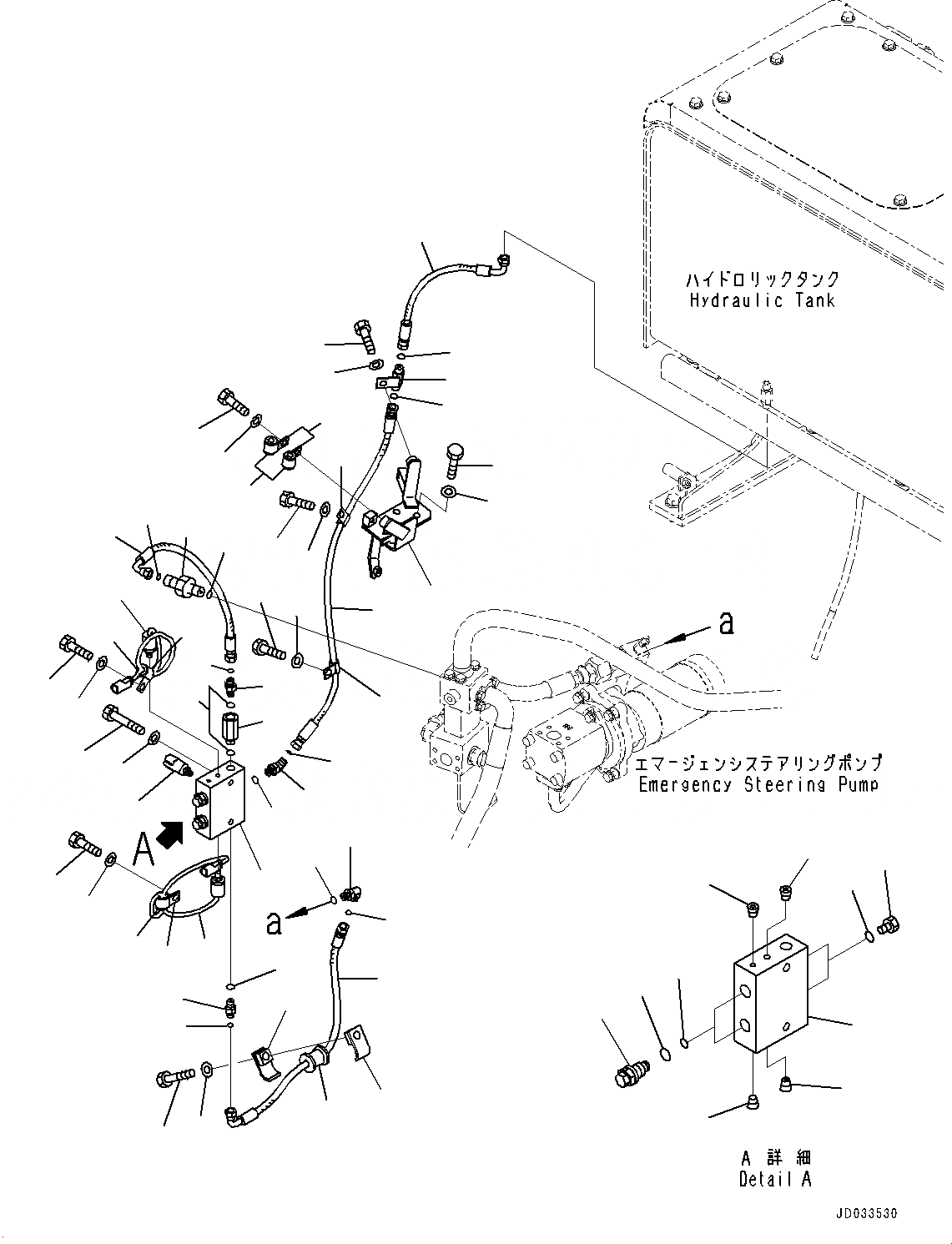 ハイドロリックタンク
Hydraulic Tank

a

エマージェンシステアリングポンプ
Emergency Steering Pump

A

a

A 詳細
Detail A

JD033530