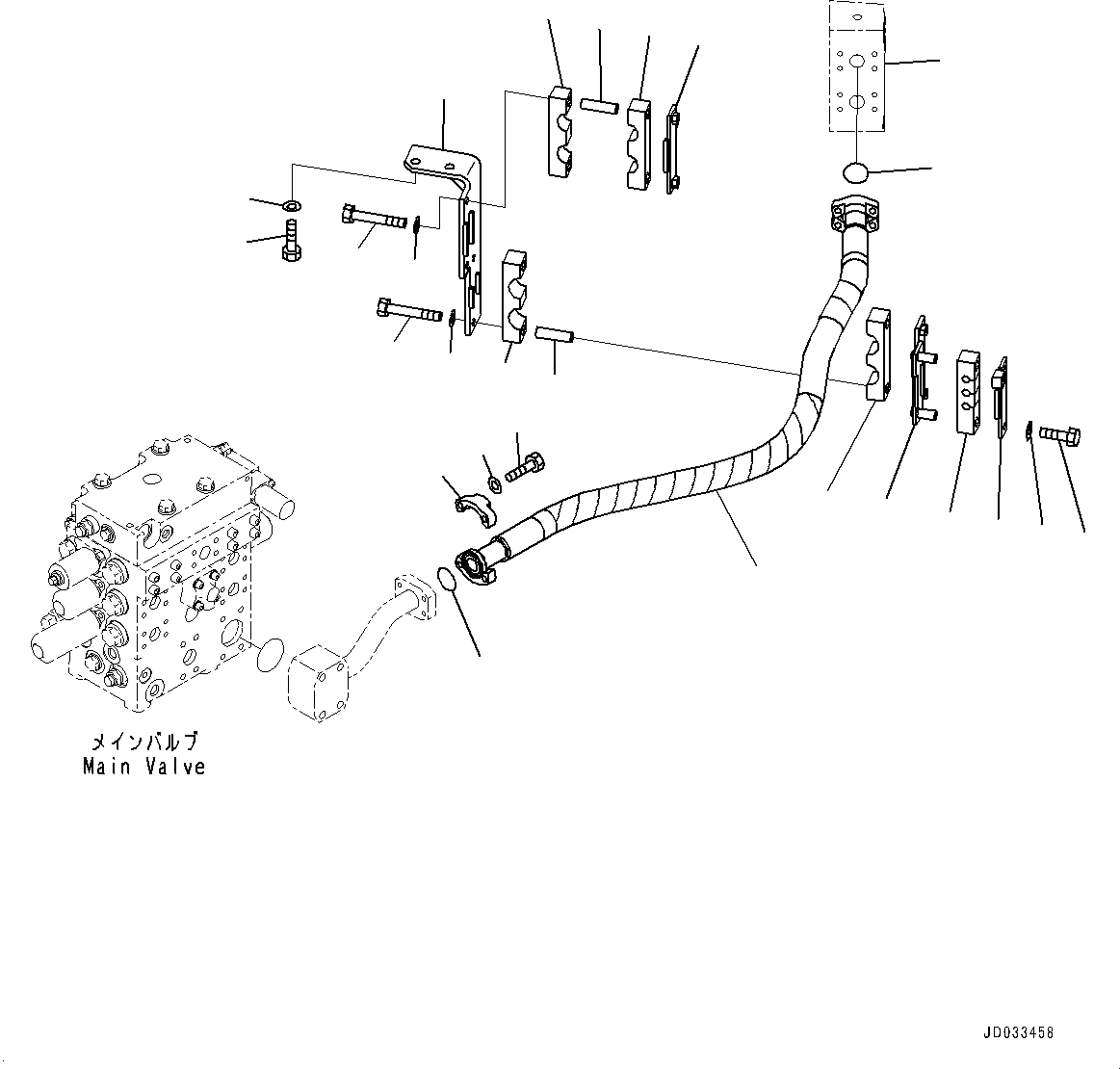 メインバルブ
Main Valve

JD033458