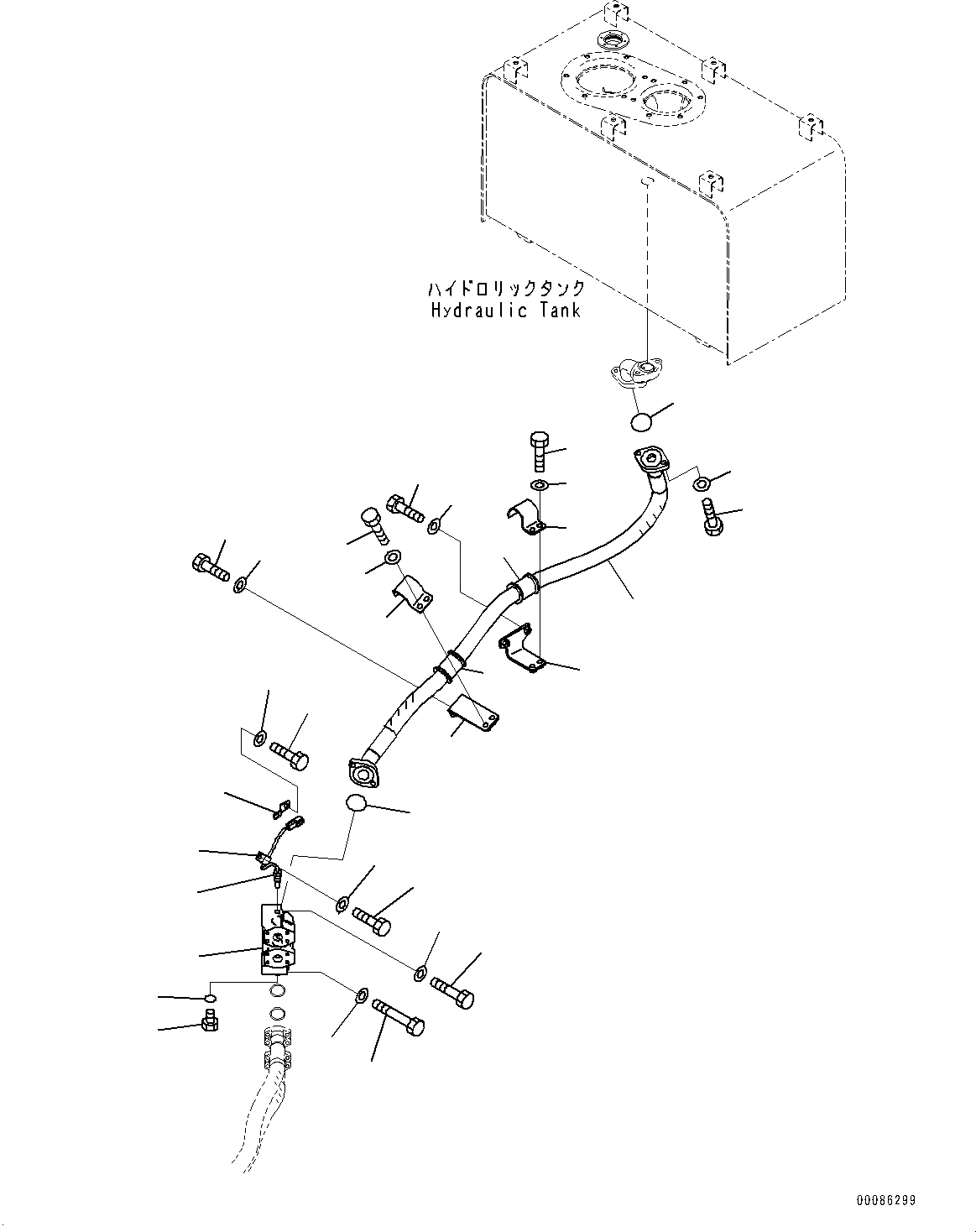 ハイドロリックタンク
Hydraulic Tank

00086299