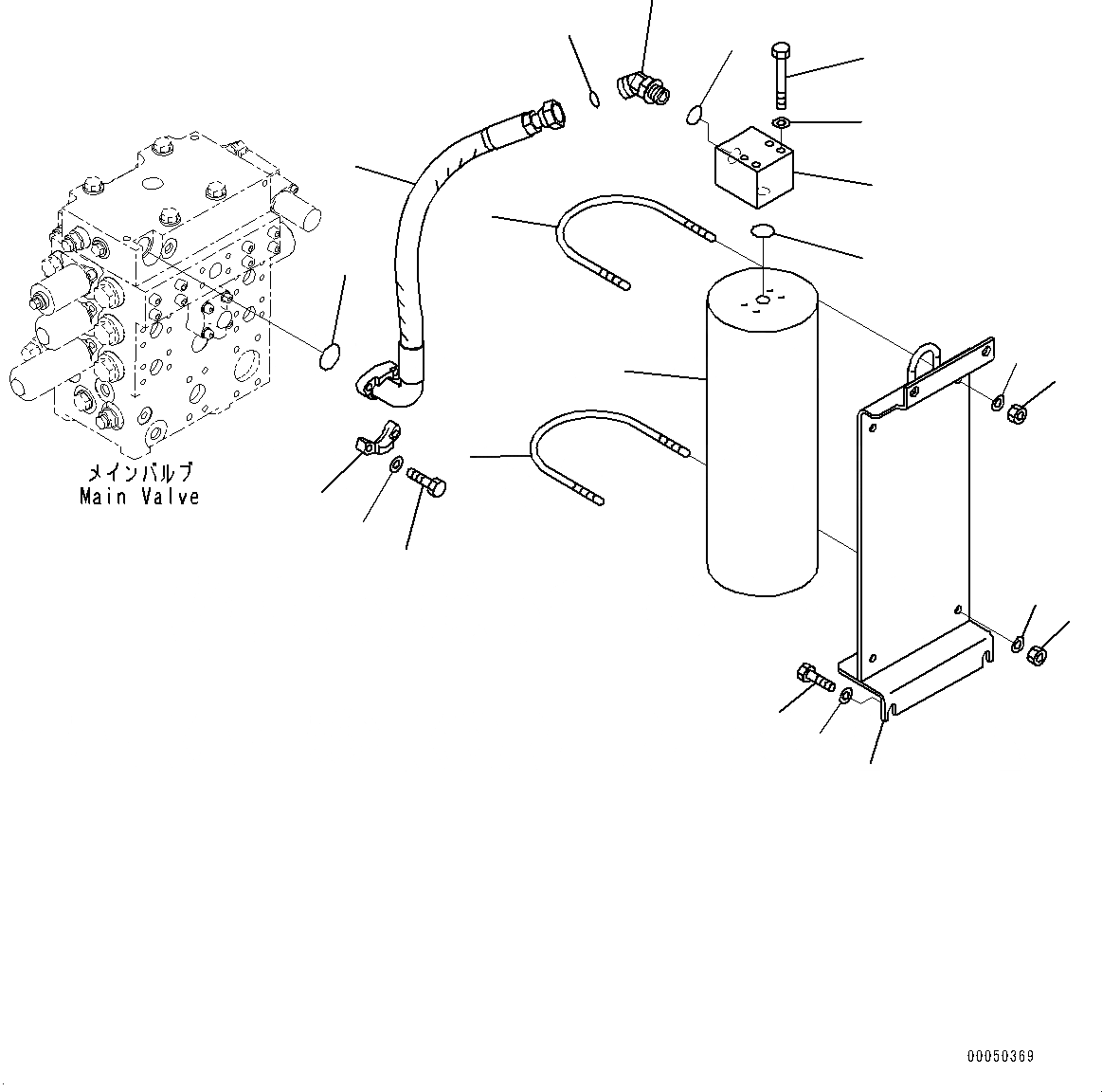 メインバルブ
Main Valve

00050369