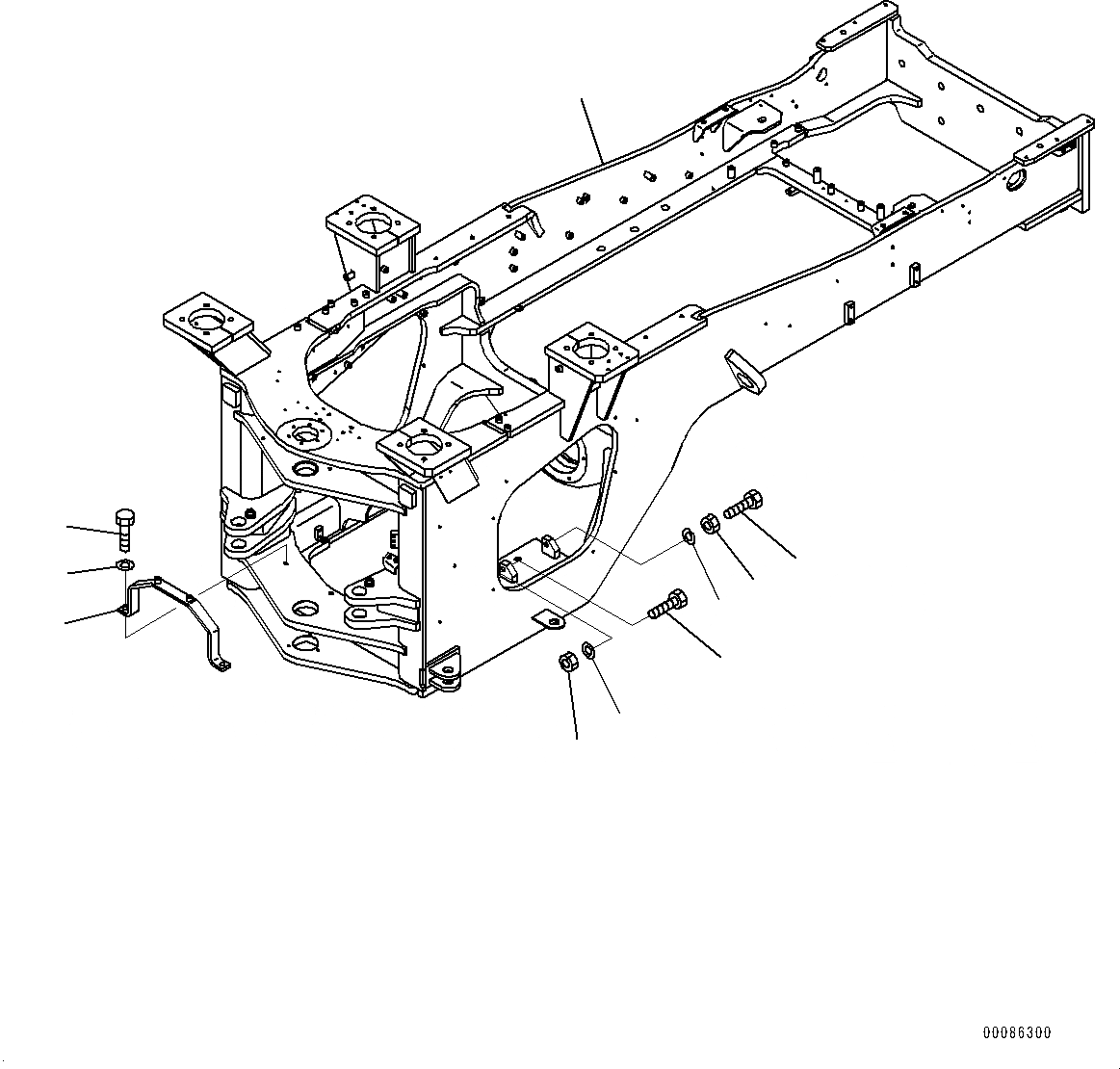 00086300