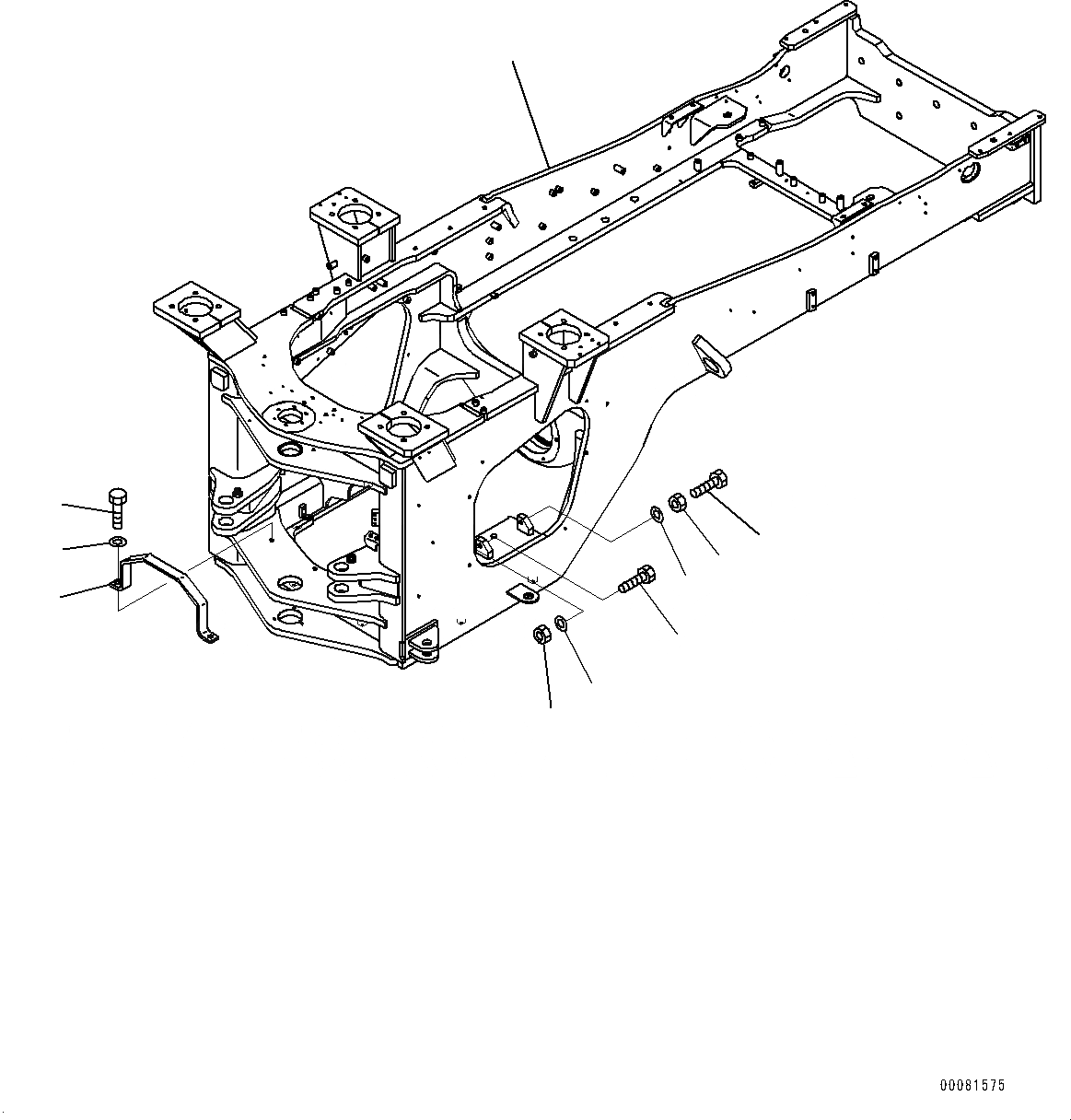 00081575