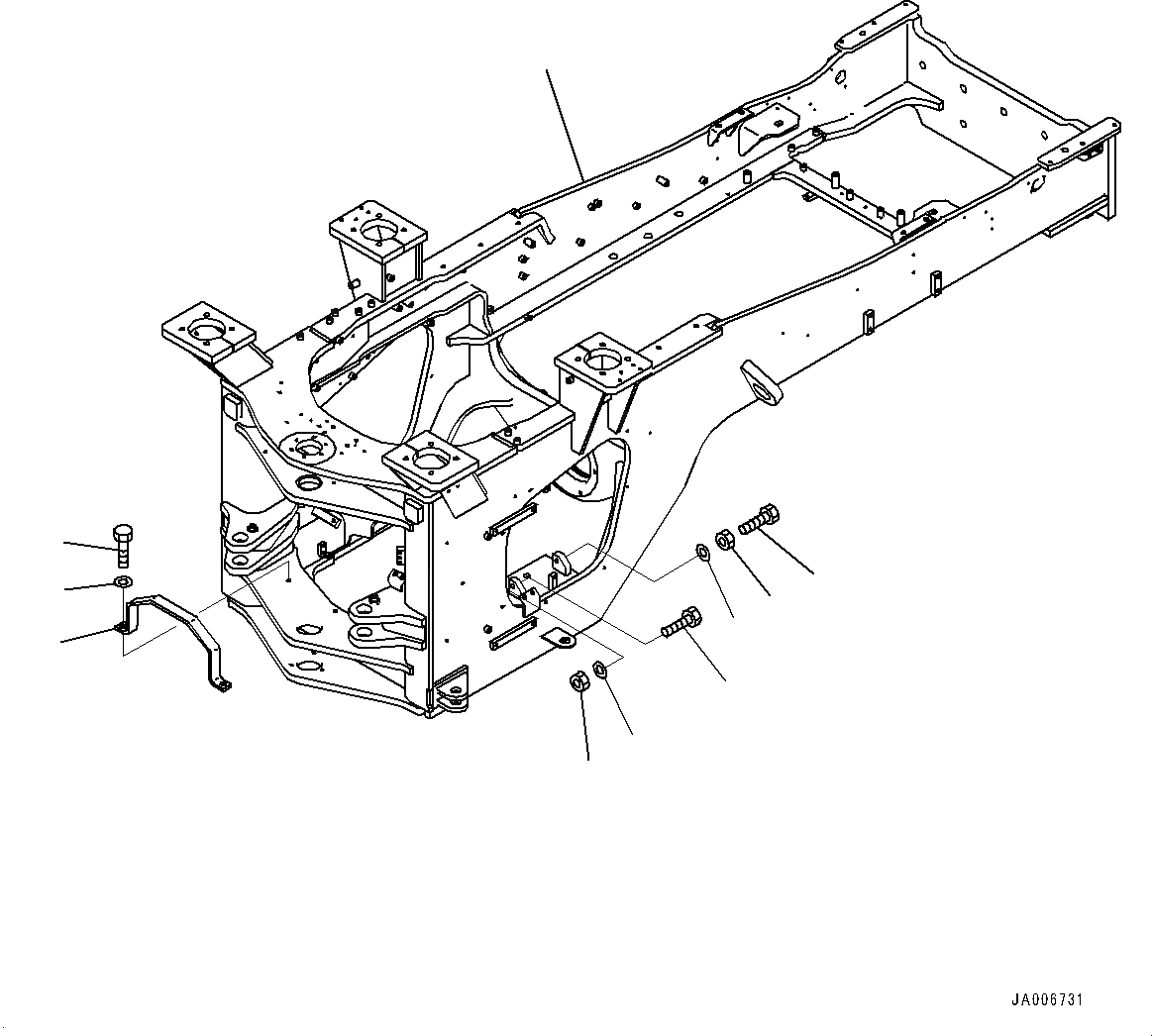 JA006731