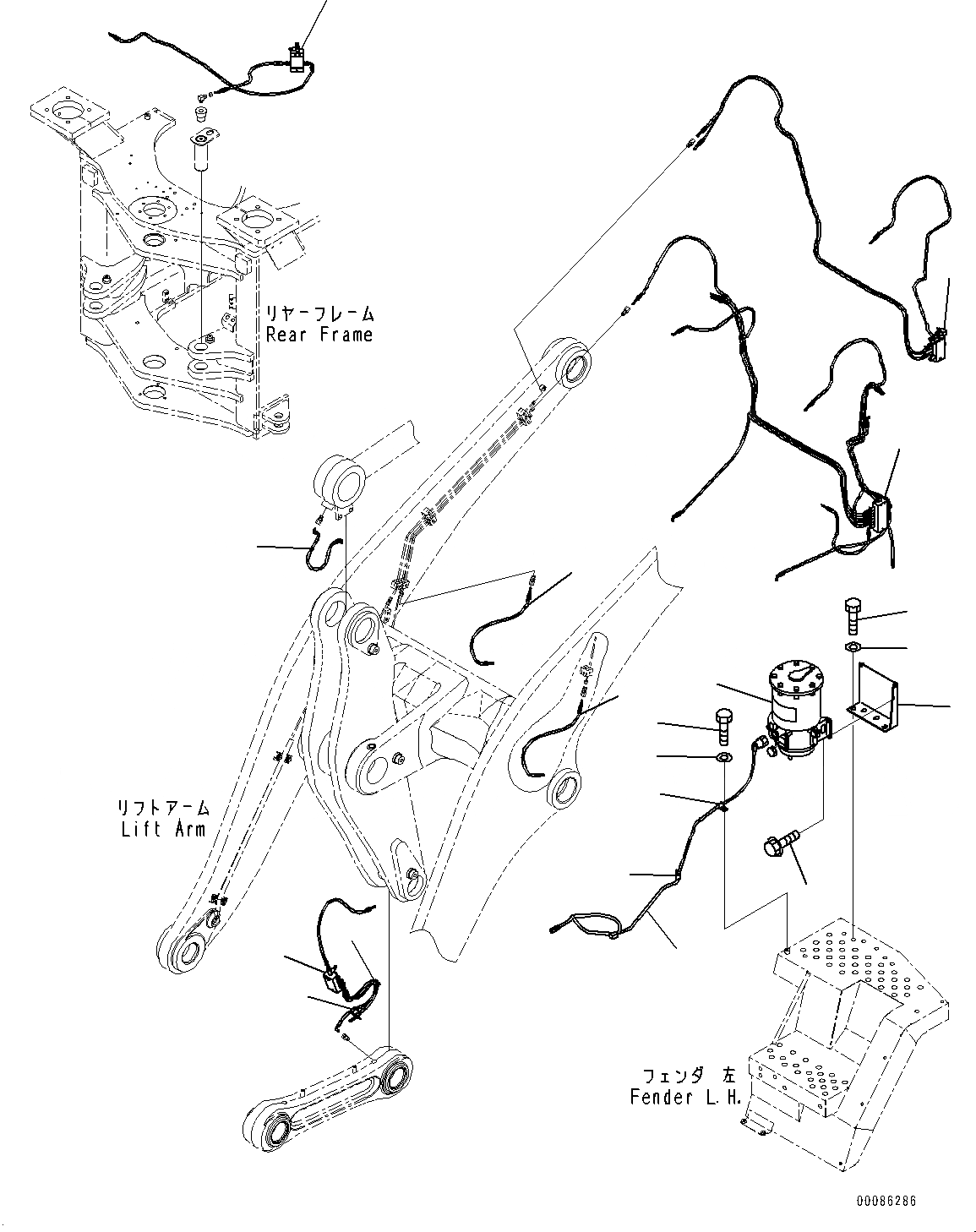 リヤーフレーム
Rear Frame

リフトアーム
Lift Arm

フェンダ 左
Fender L.H.

00086286