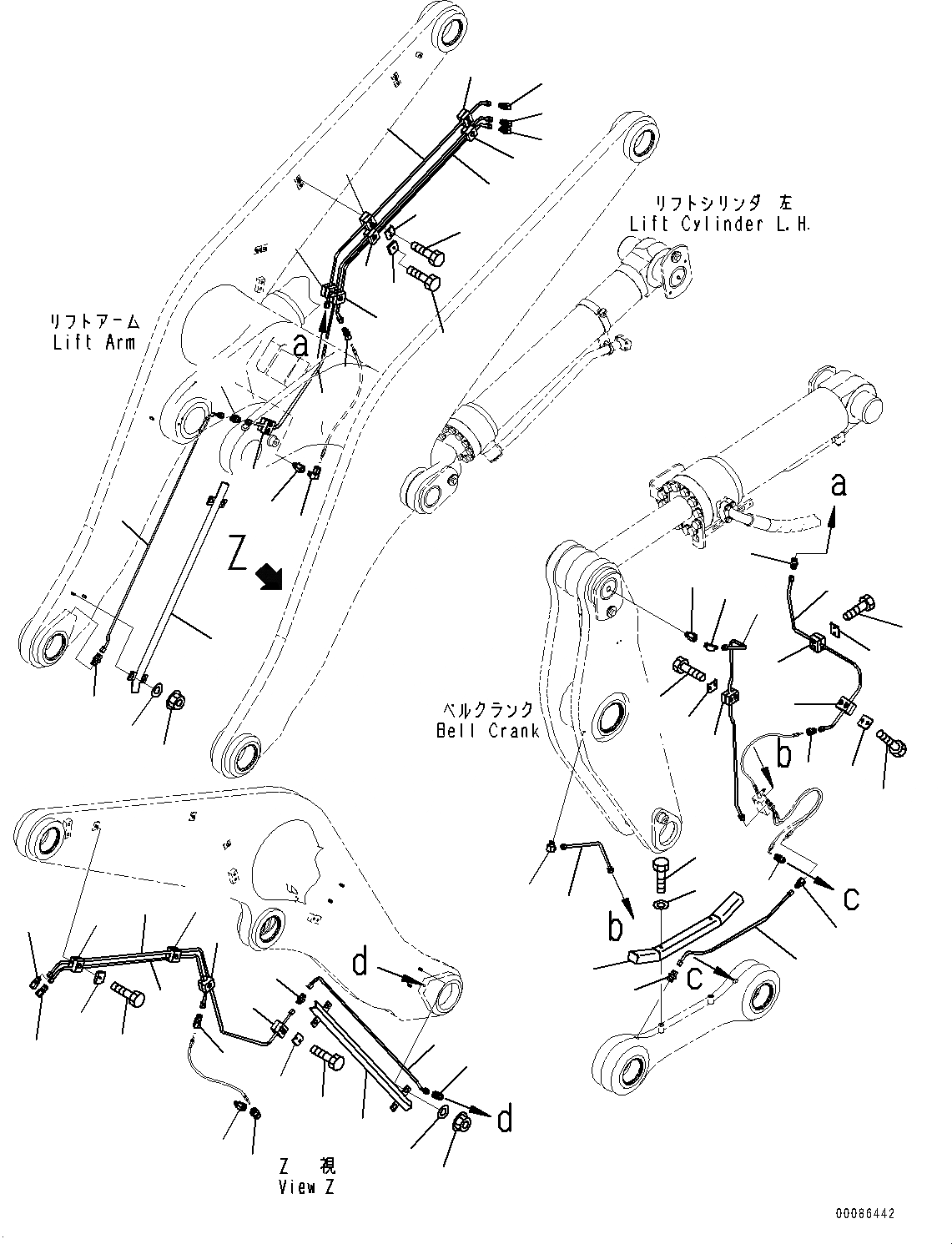 リフトシリンダ 左
Lift Cylinder L.H.

リフトアーム
Lift Arm

a

Z

a

ベルクランク
Bell Crank

b

b

c

c

d

d

Z 視
View Z

00086442