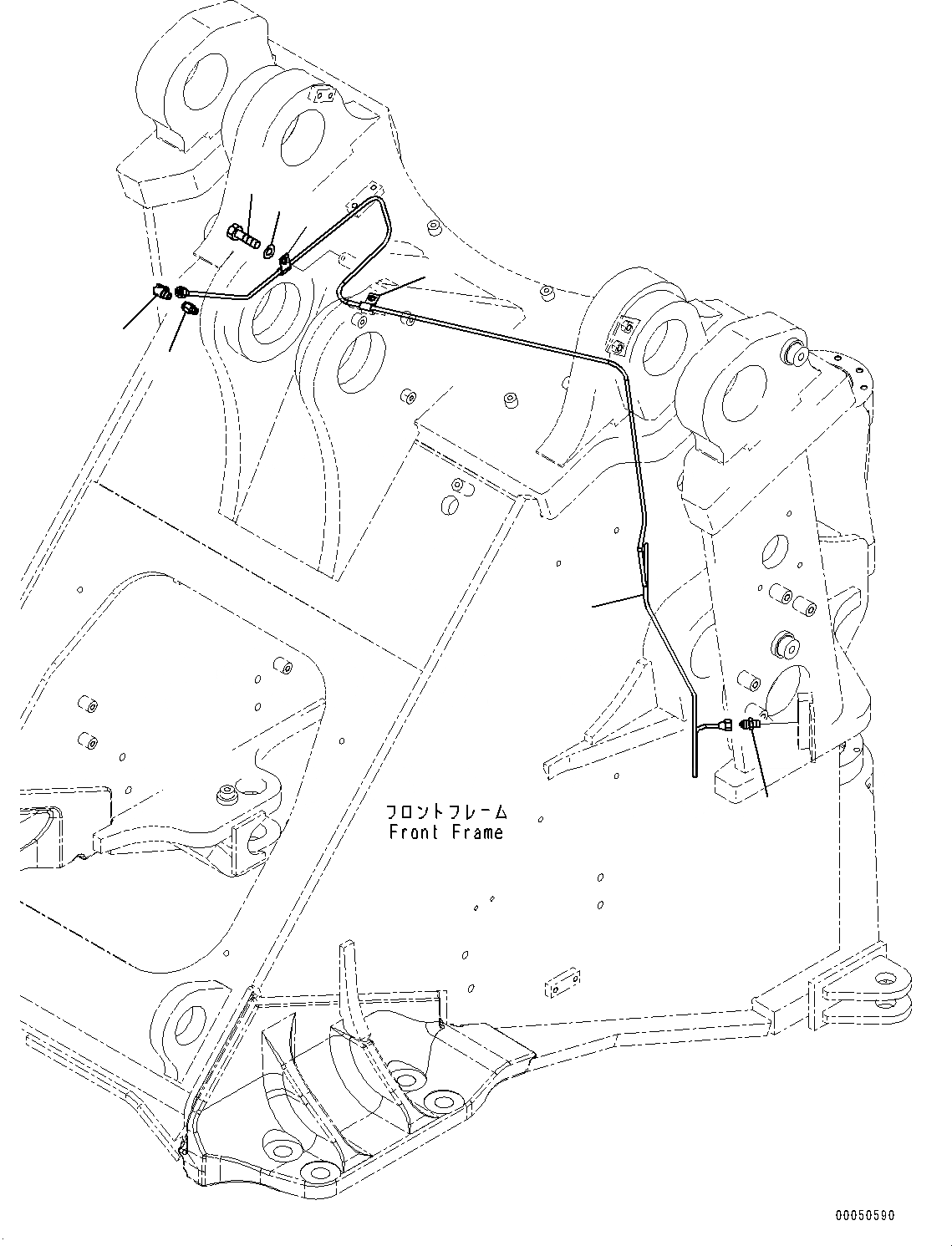 フロントフレーム
Front Frame

00050590