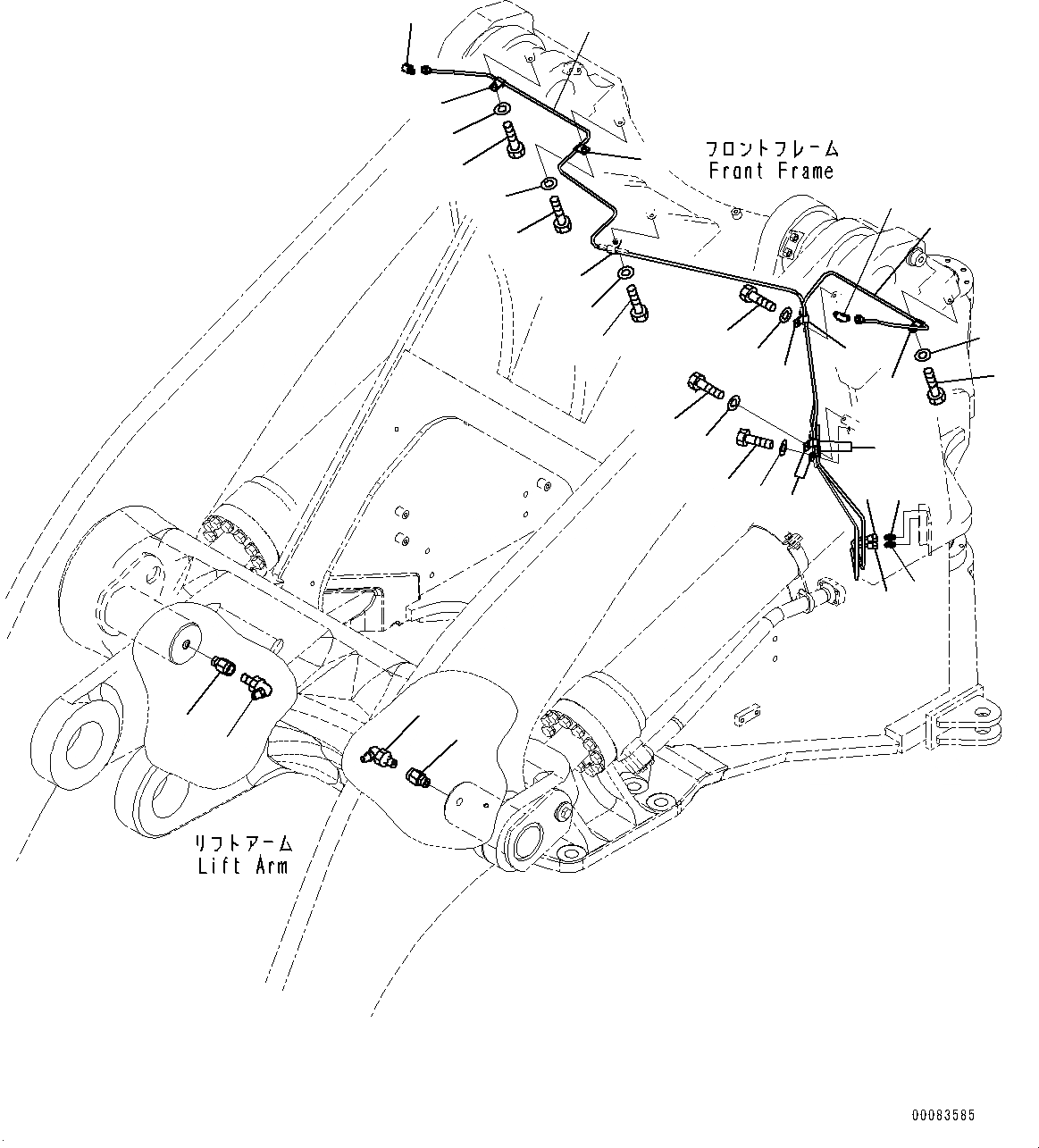 フロントフレーム
Front Frame

リフトアーム
Lift Arm

00083585