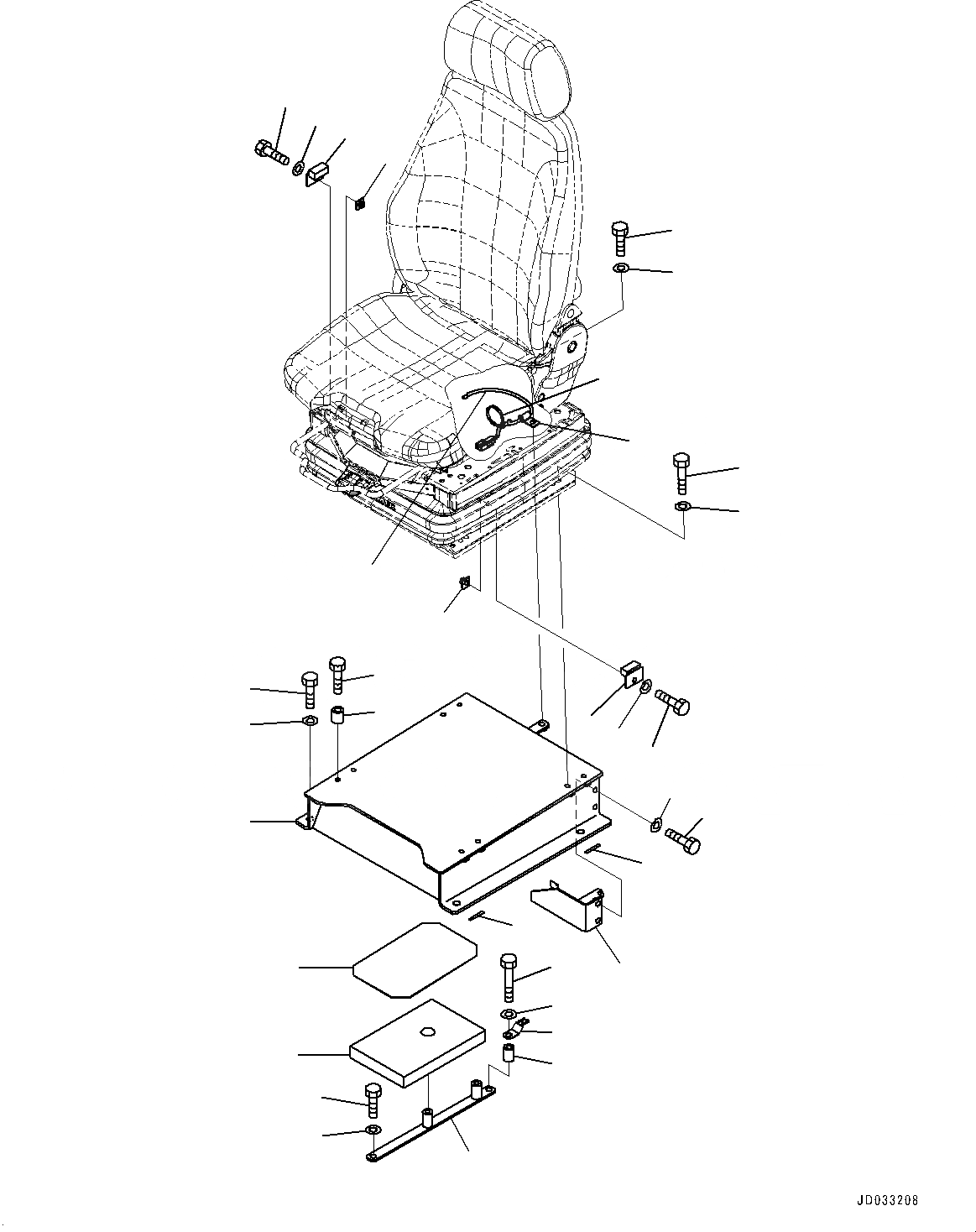 JD033208