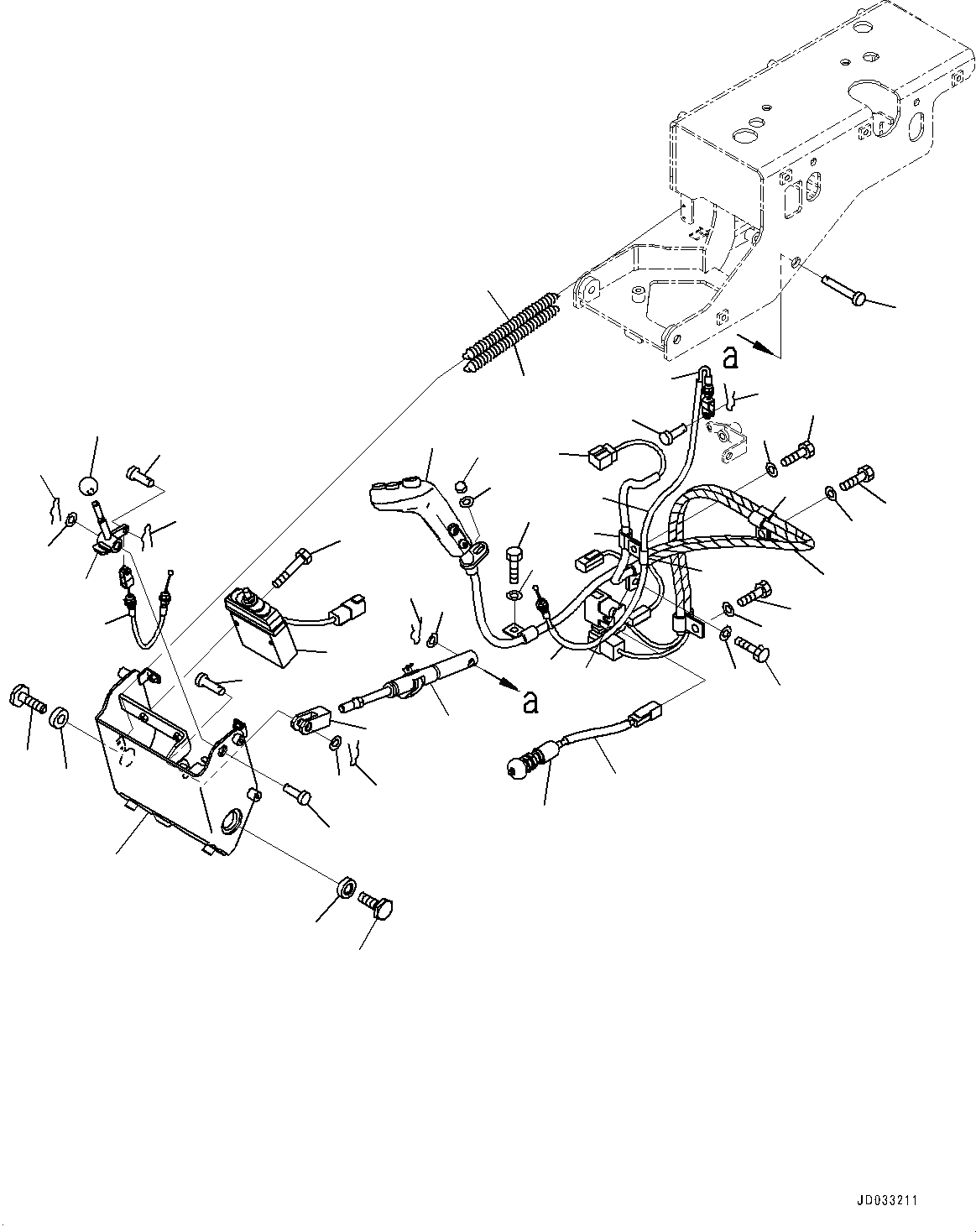 a

a

JD033211