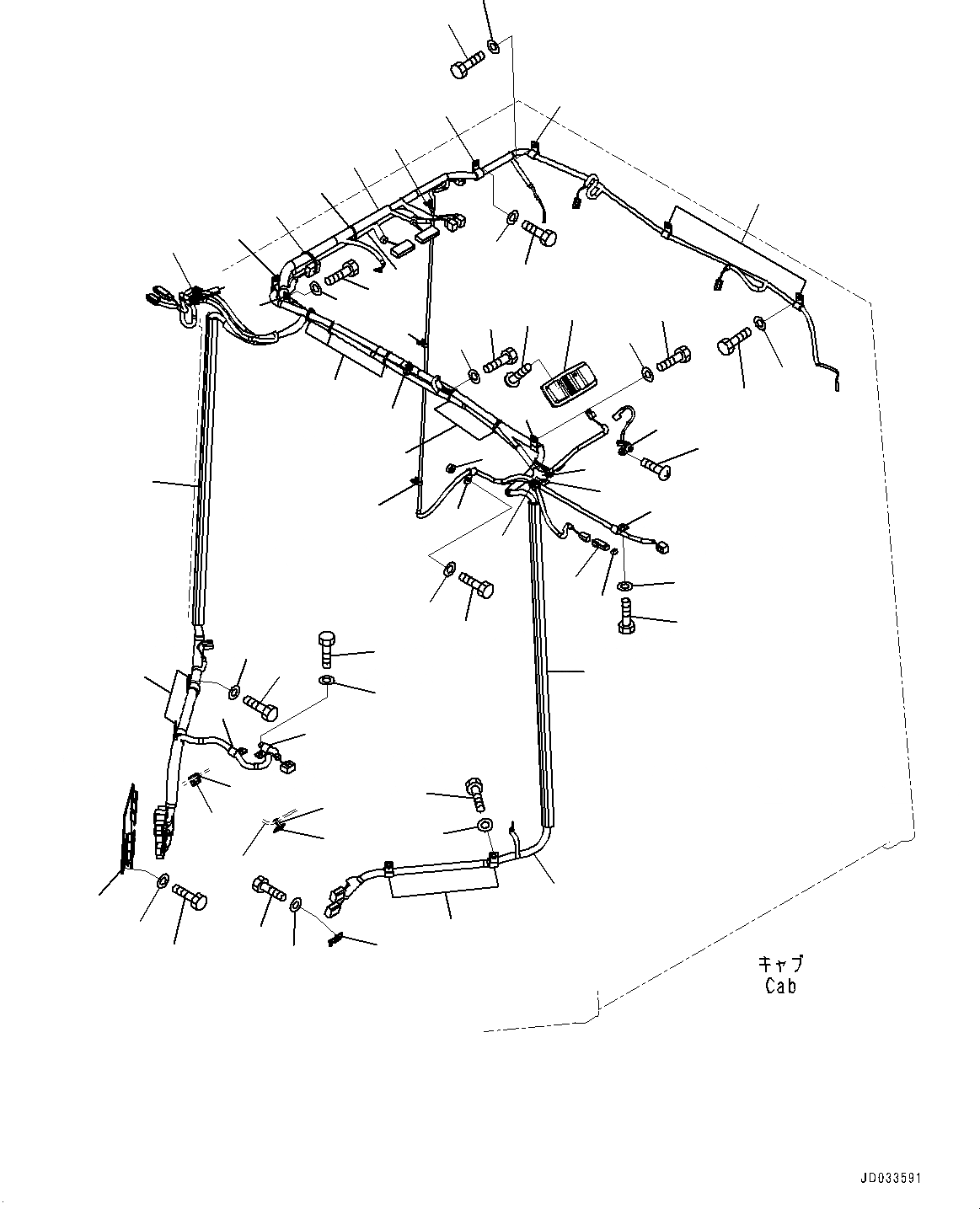 キャブ
Cab

JD033591