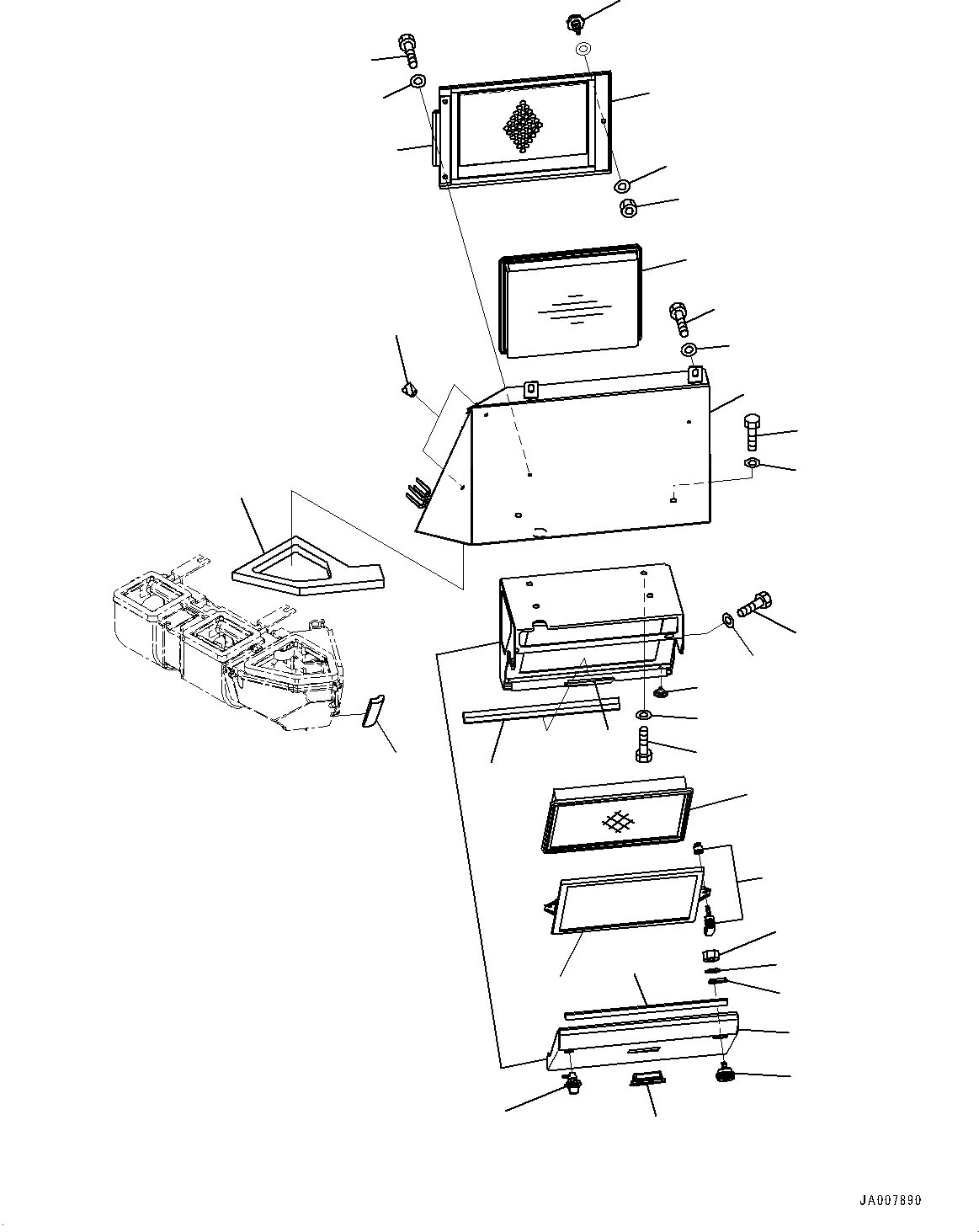 JA007890