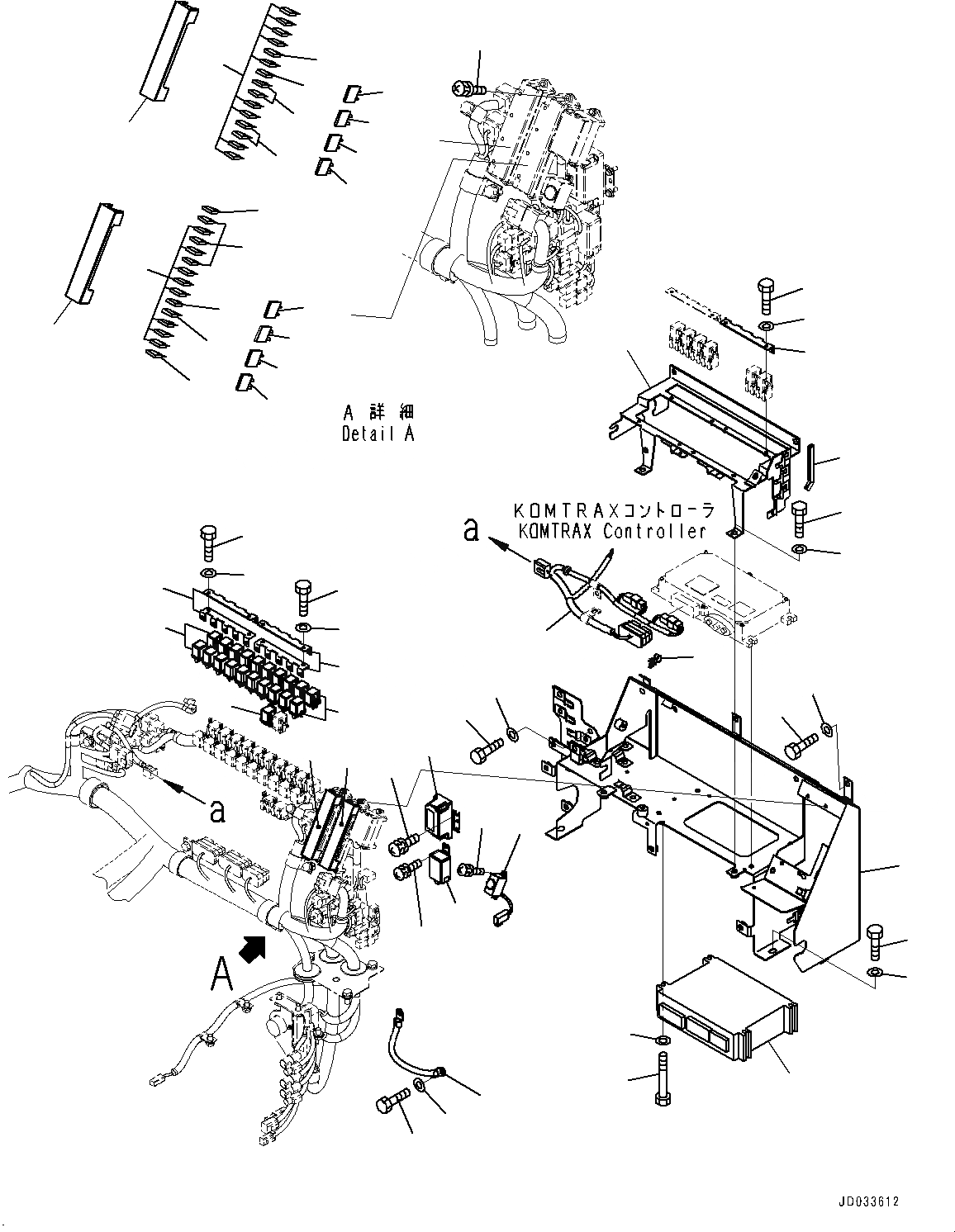 A 詳細
Detail A

KOMTRAXコントローラ
KOMTRAX Controller

a

a

A

JD033612