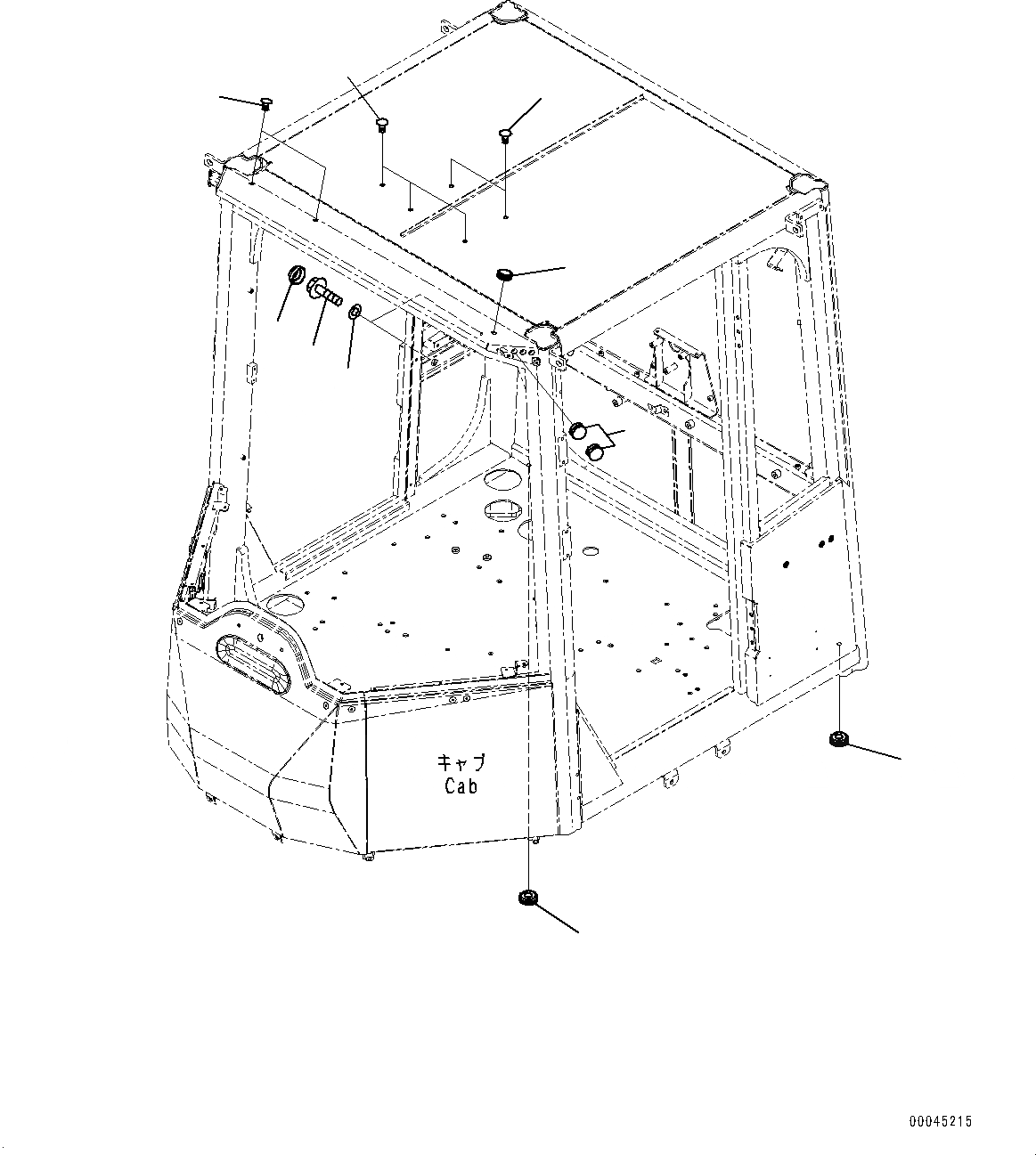 キャブ
Cab

00045215