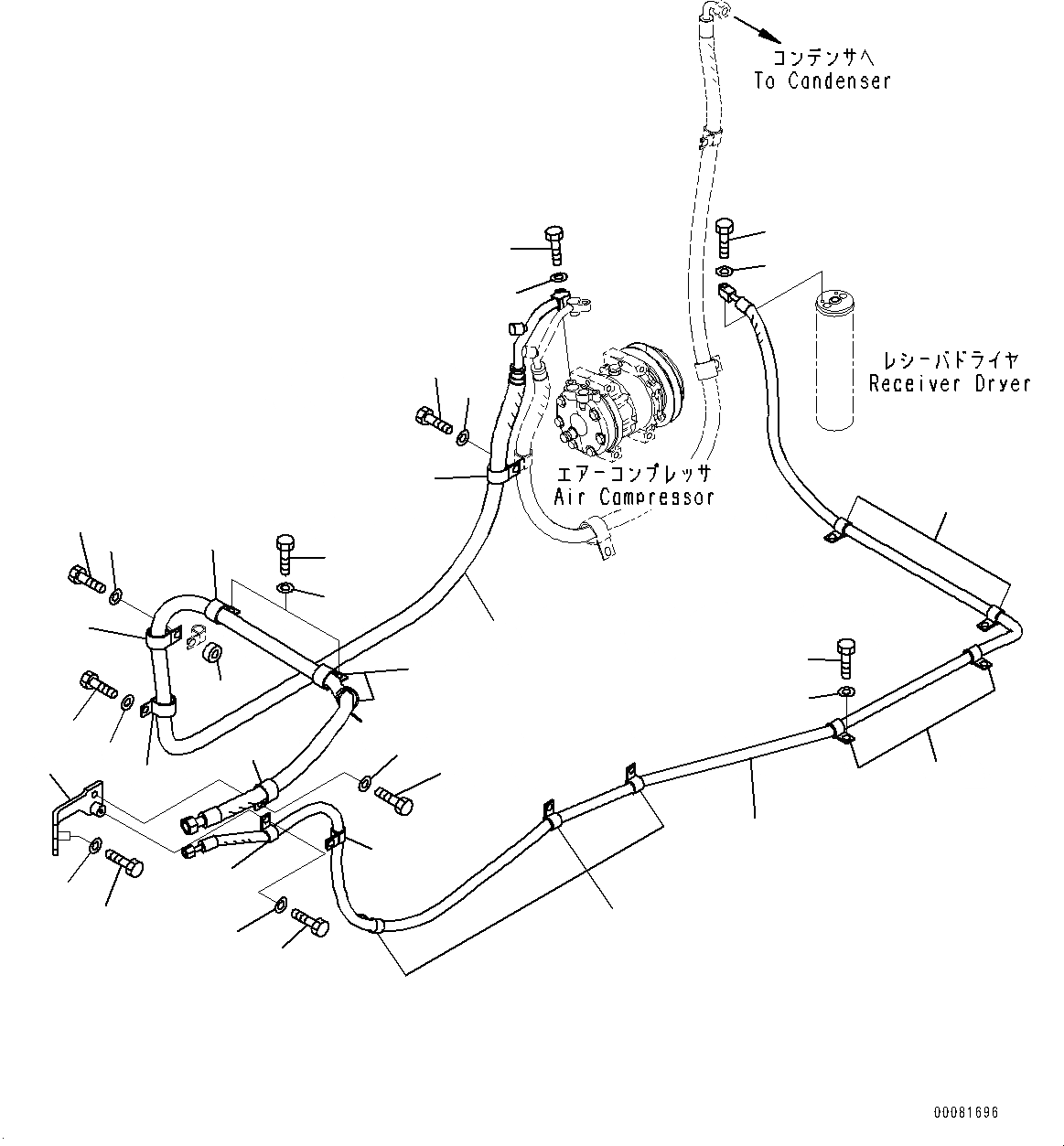 コンデンサへ
To Candenser

レシーバドライヤ
Receiver Dryer

エアーコンプレッサ
Air Campressor

00081696