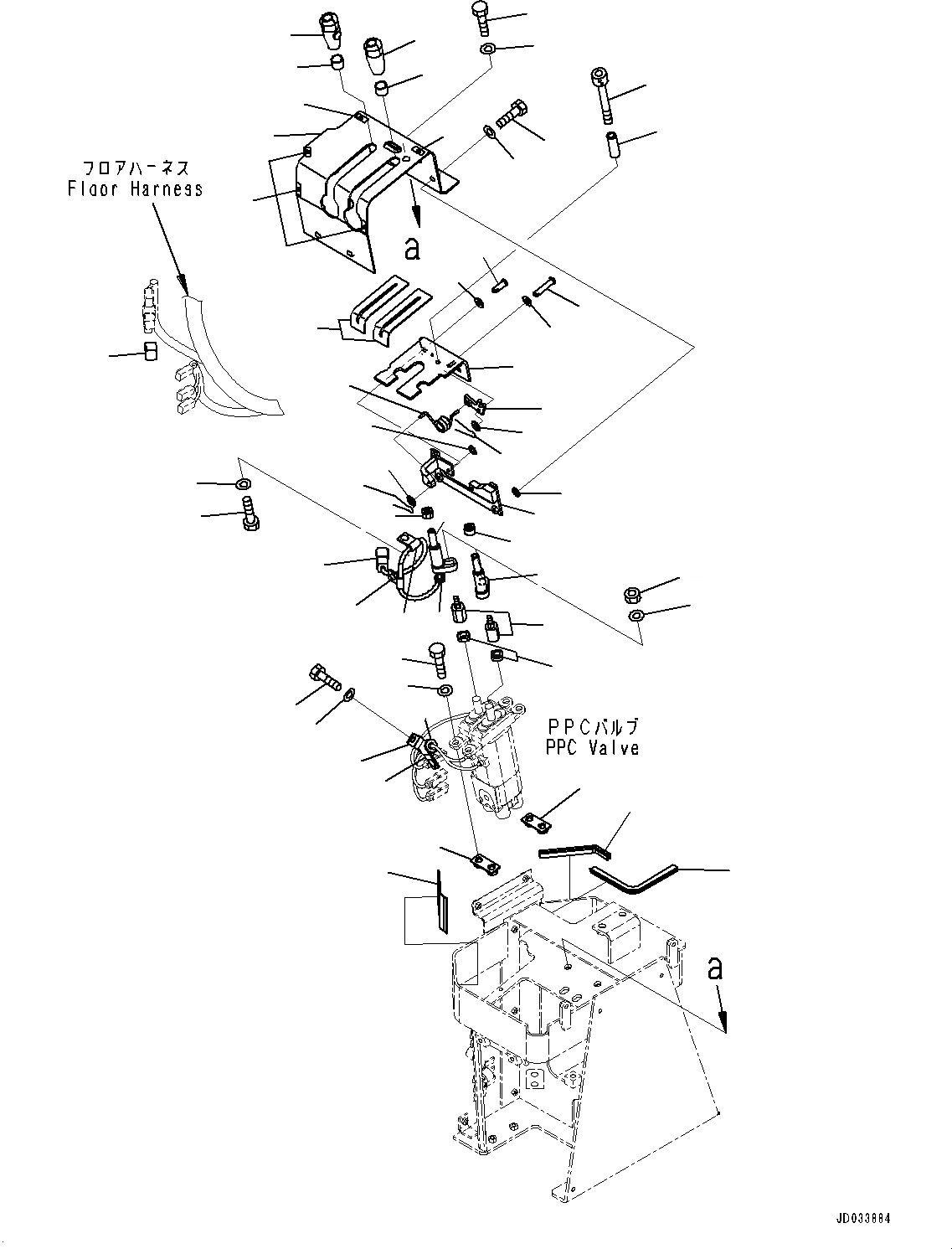 フロアハーネス
Floor Harness

a

PPCバルブ
PPC Valve

a

JD033884