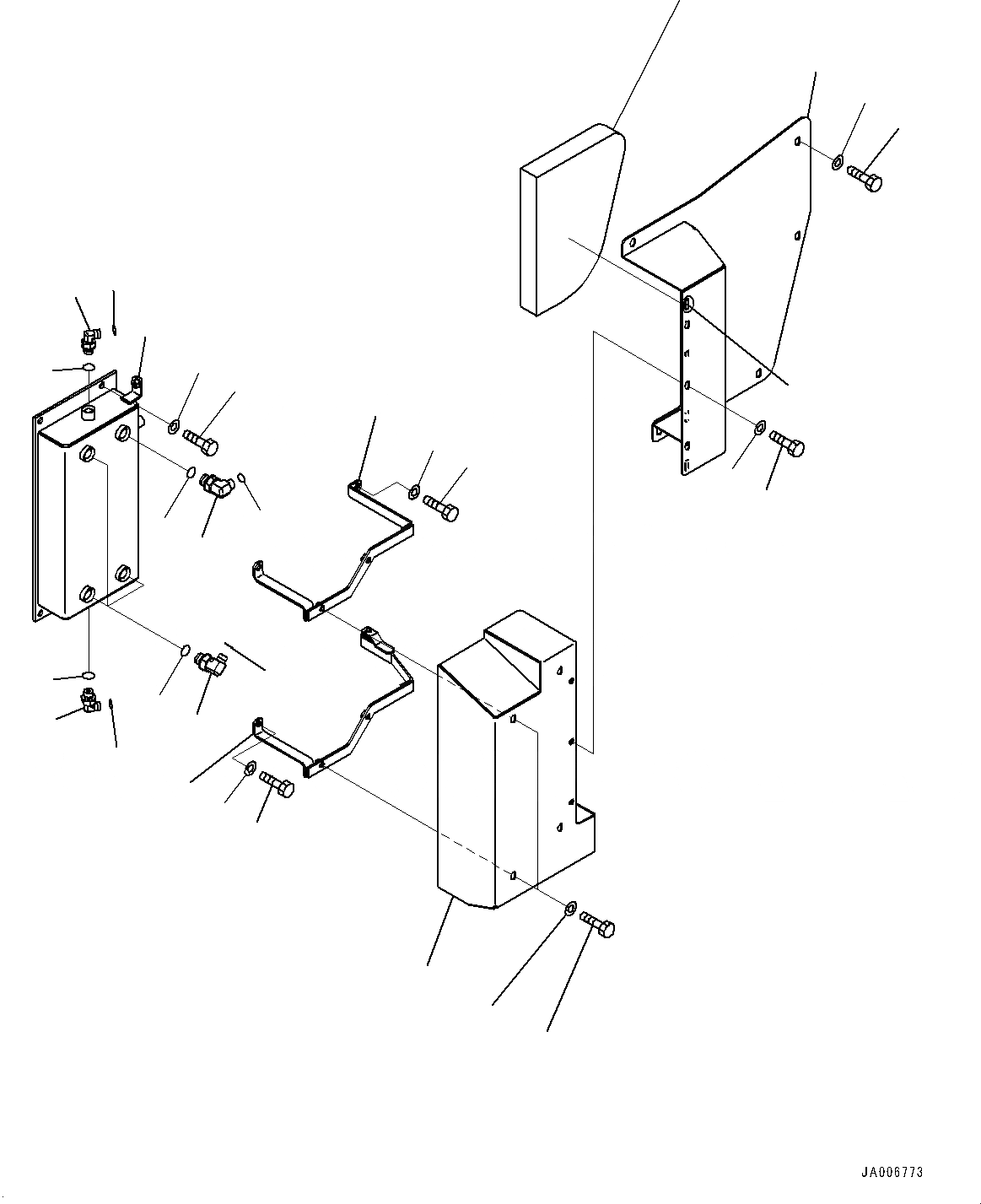 JA006773