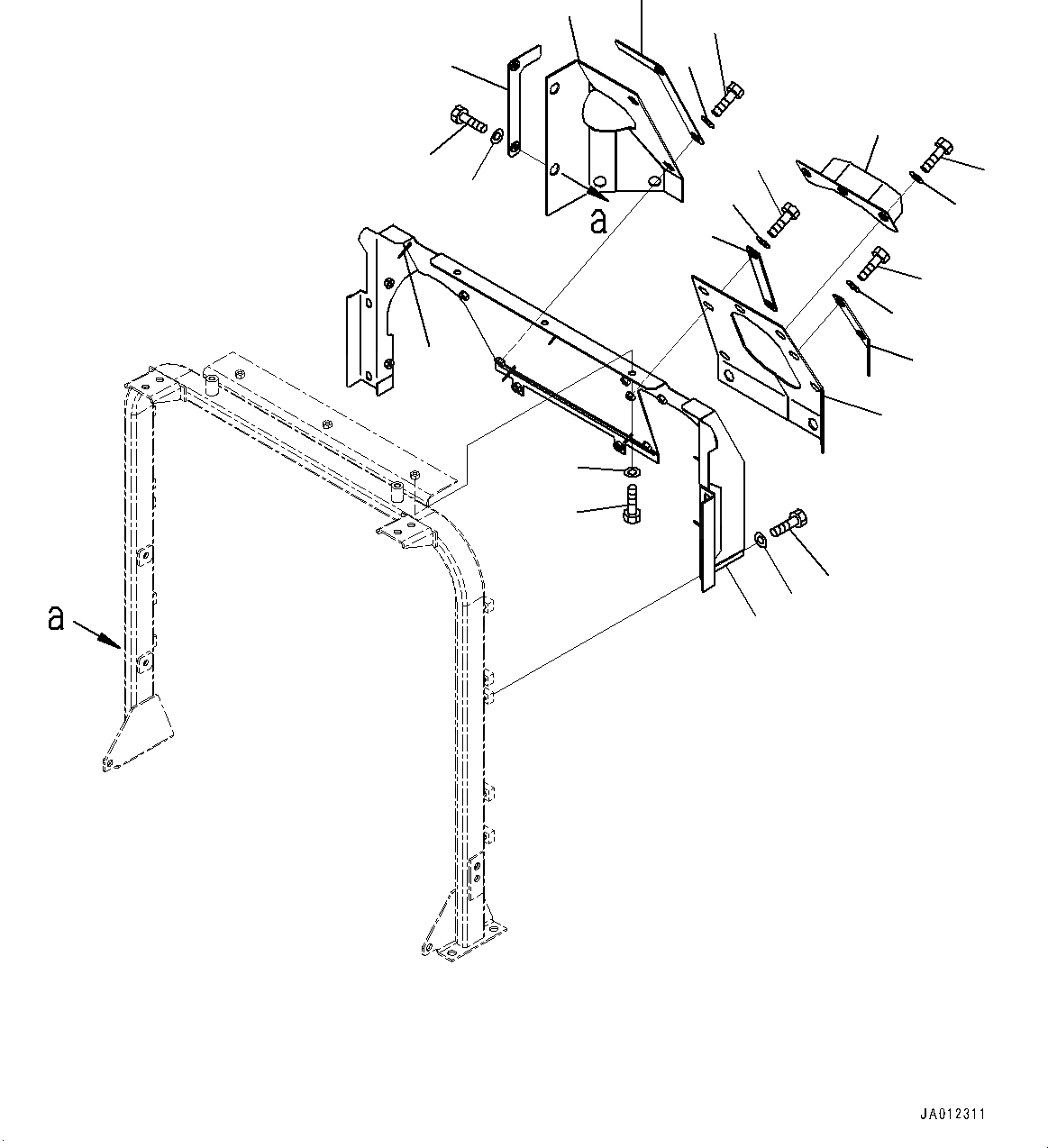 a

a

JA012311