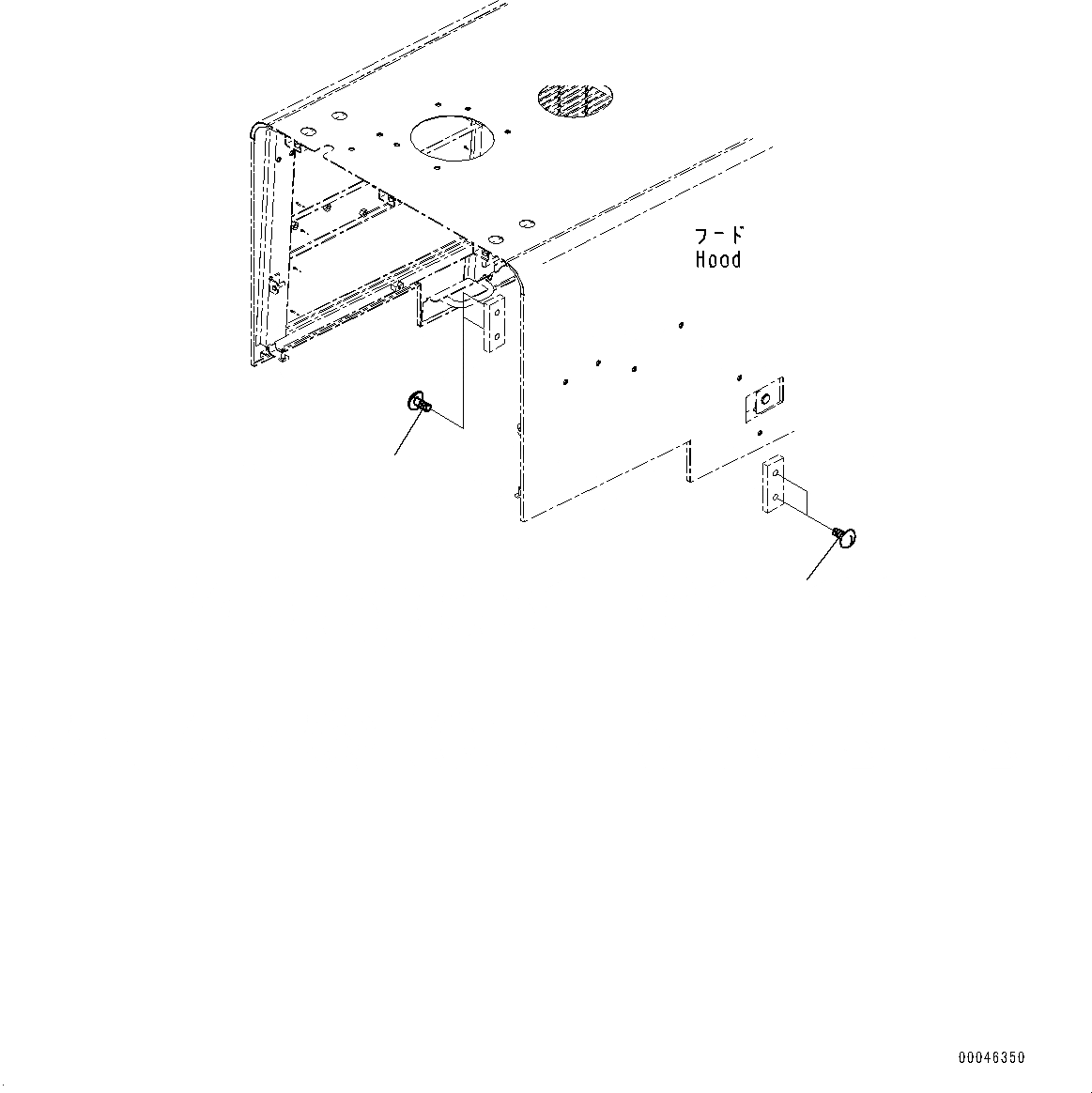 フード
Hood

00046350